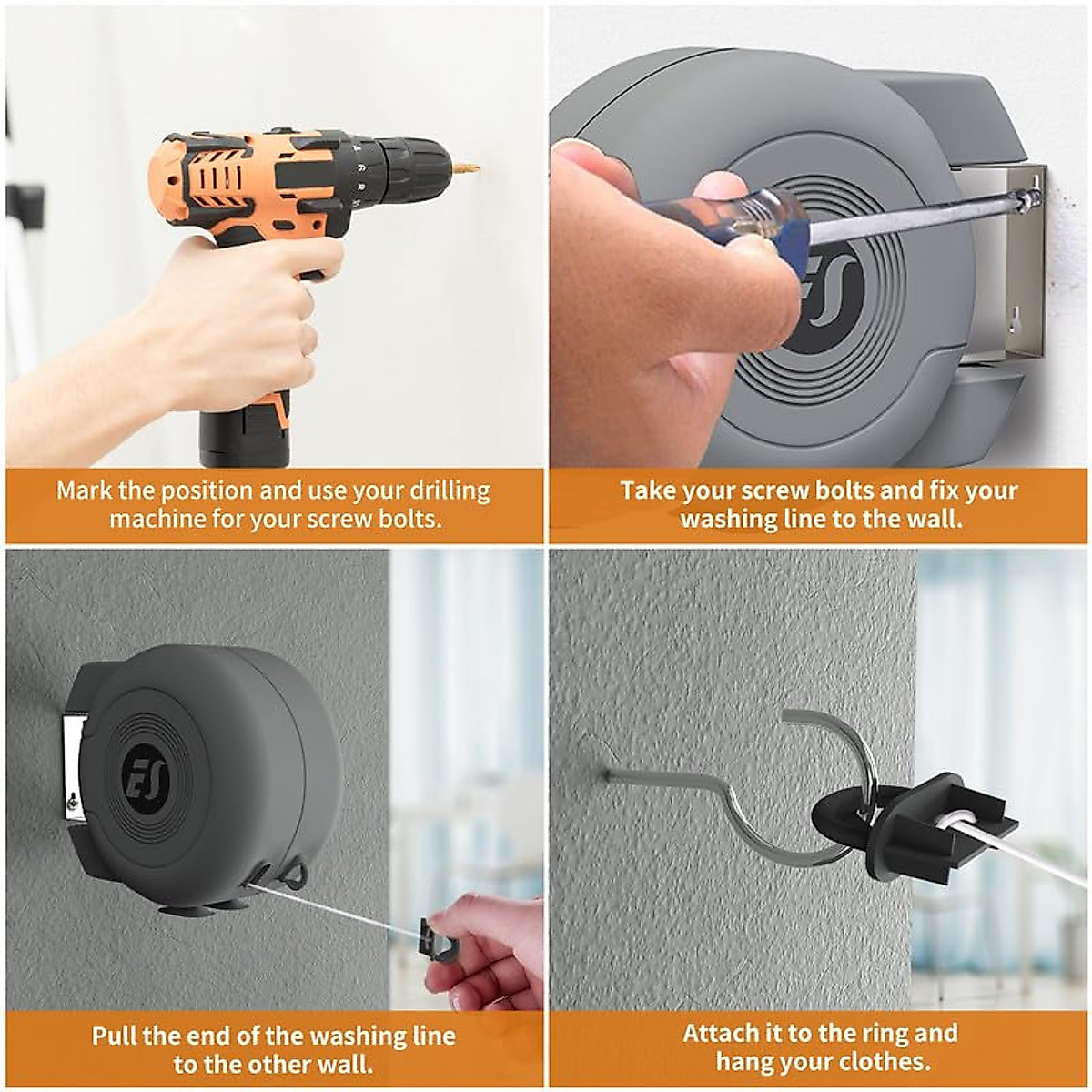 Mark the position and use your drilling machine for your screw bolts.

ES

Take your screw bolts and fix your washing line to the wall.

ES

Pull the end of the washing line to the other wall.

Attach it to the ring and hang your clothes.