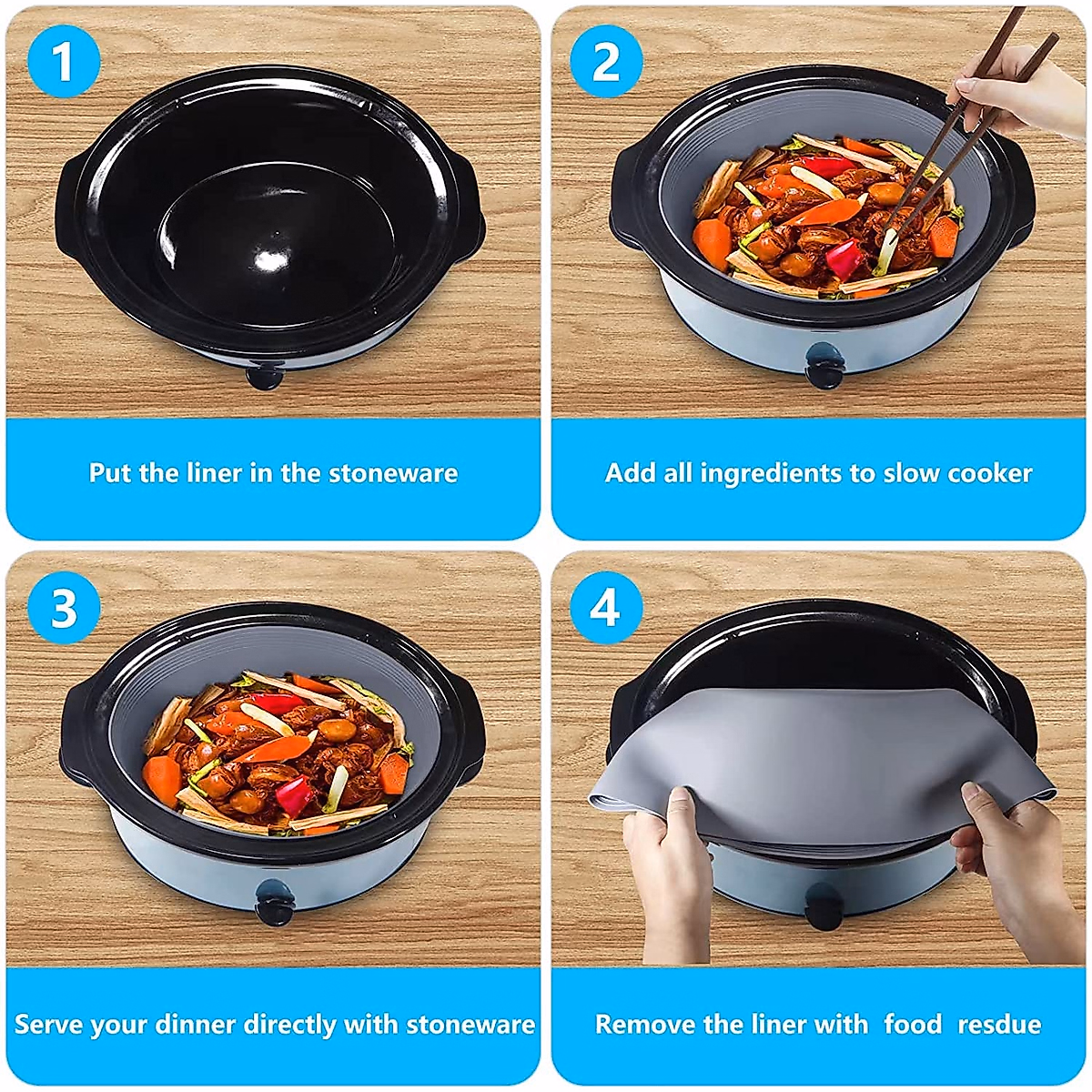 1

Put the liner in the stoneware

2

Add all ingredients to slow cooker

3

Serve your dinner directly with stoneware

4

Remove the liner with food resdue