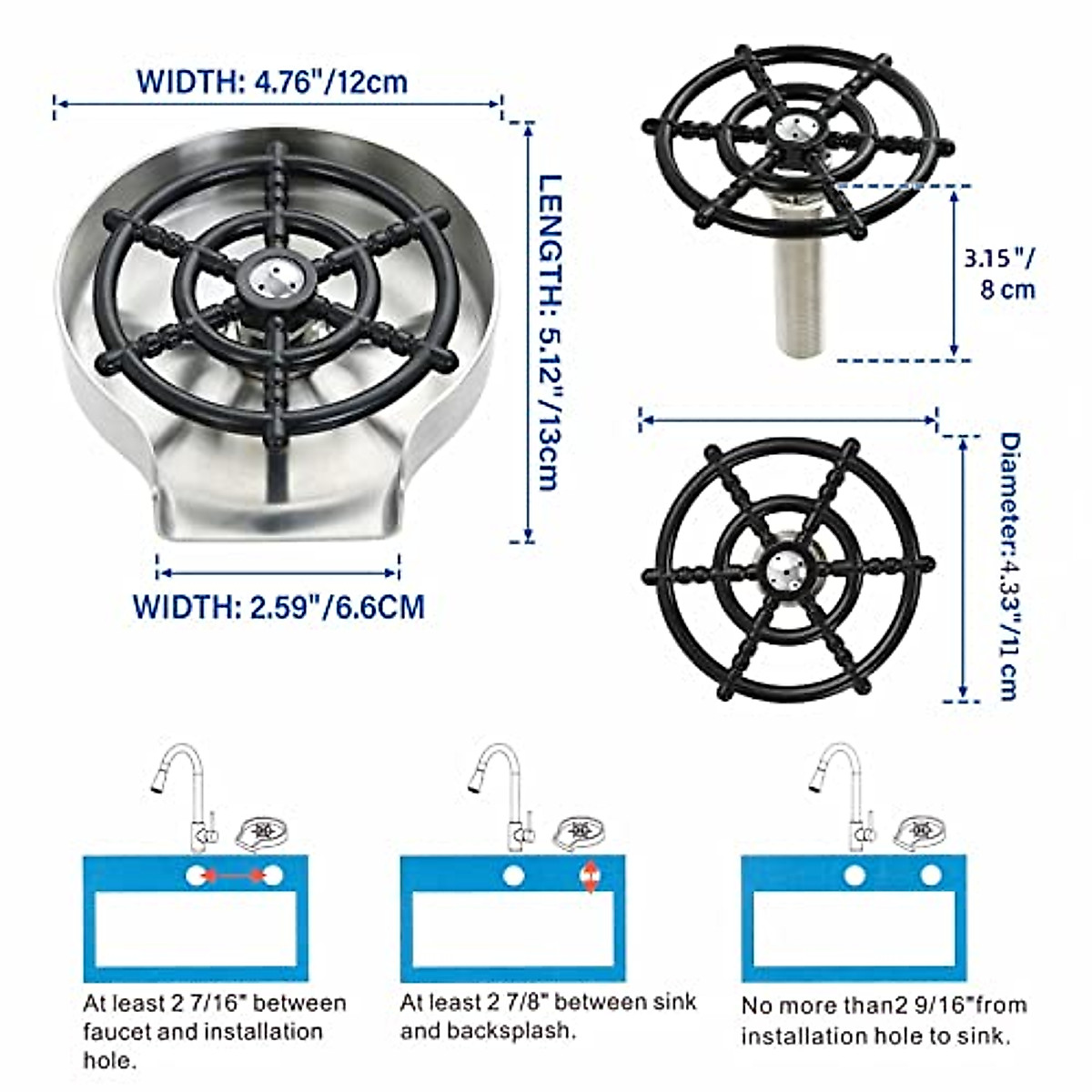 WIDTH: 4.76"/12cm

LENGTH: 5.12"/13cm

WIDTH: 2.59"/6.6CM

3.15"/ 8 cm

Diameter:4.33"/11 cm

At least 2 7/16" between faucet and installation hole.

At least 2 7/8" between sink and backsplash.

No more than2 9/16"from installation hole to sink.