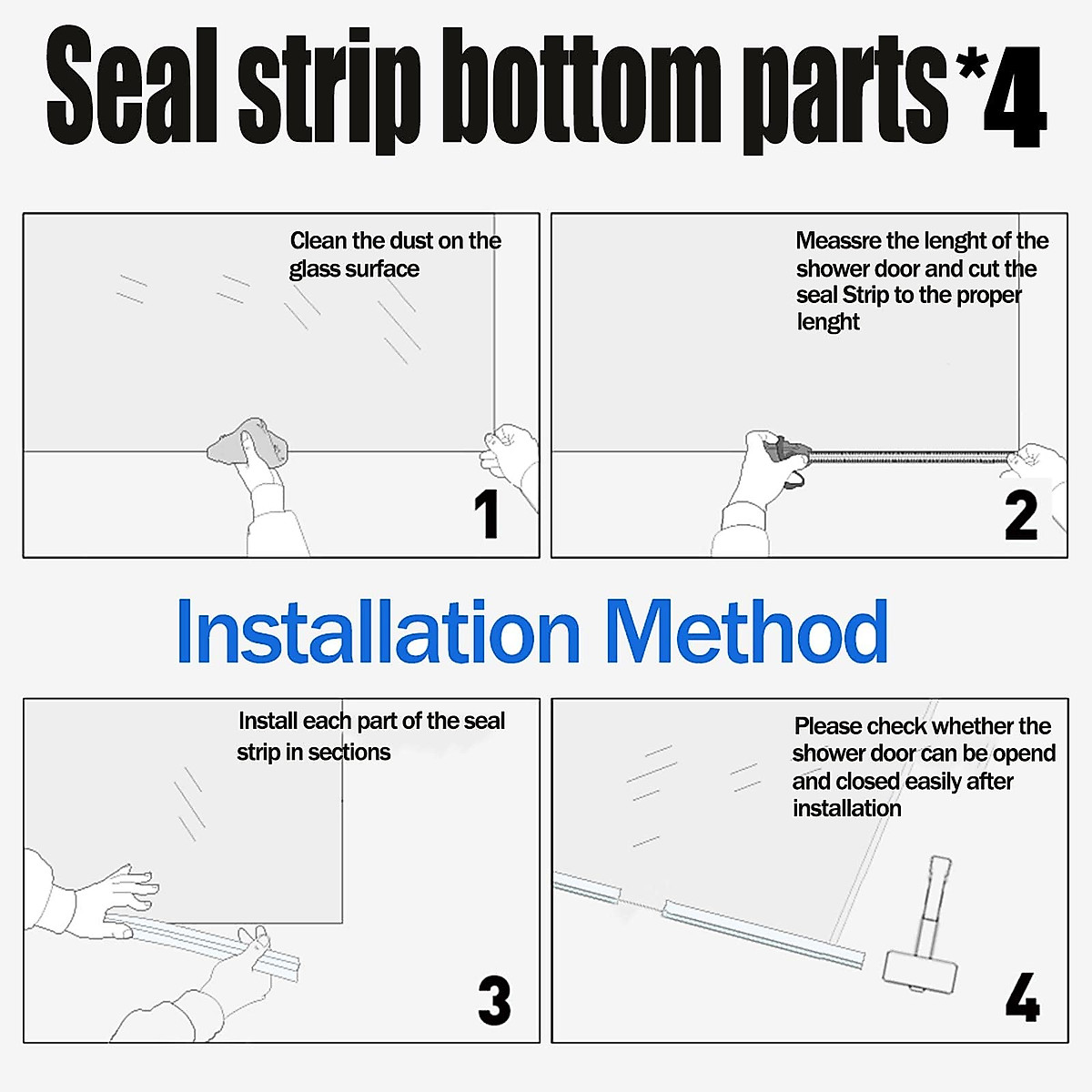 Seal strip bottom parts*4

Clean the dust on the glass surface

1

Meassre the lenght of the shower door and cut the seal Strip to the proper lenght

2

Installation Method

Install each part of the seal strip in sections

3

Please check whether the shower door can be opend and closed easily after installation

4