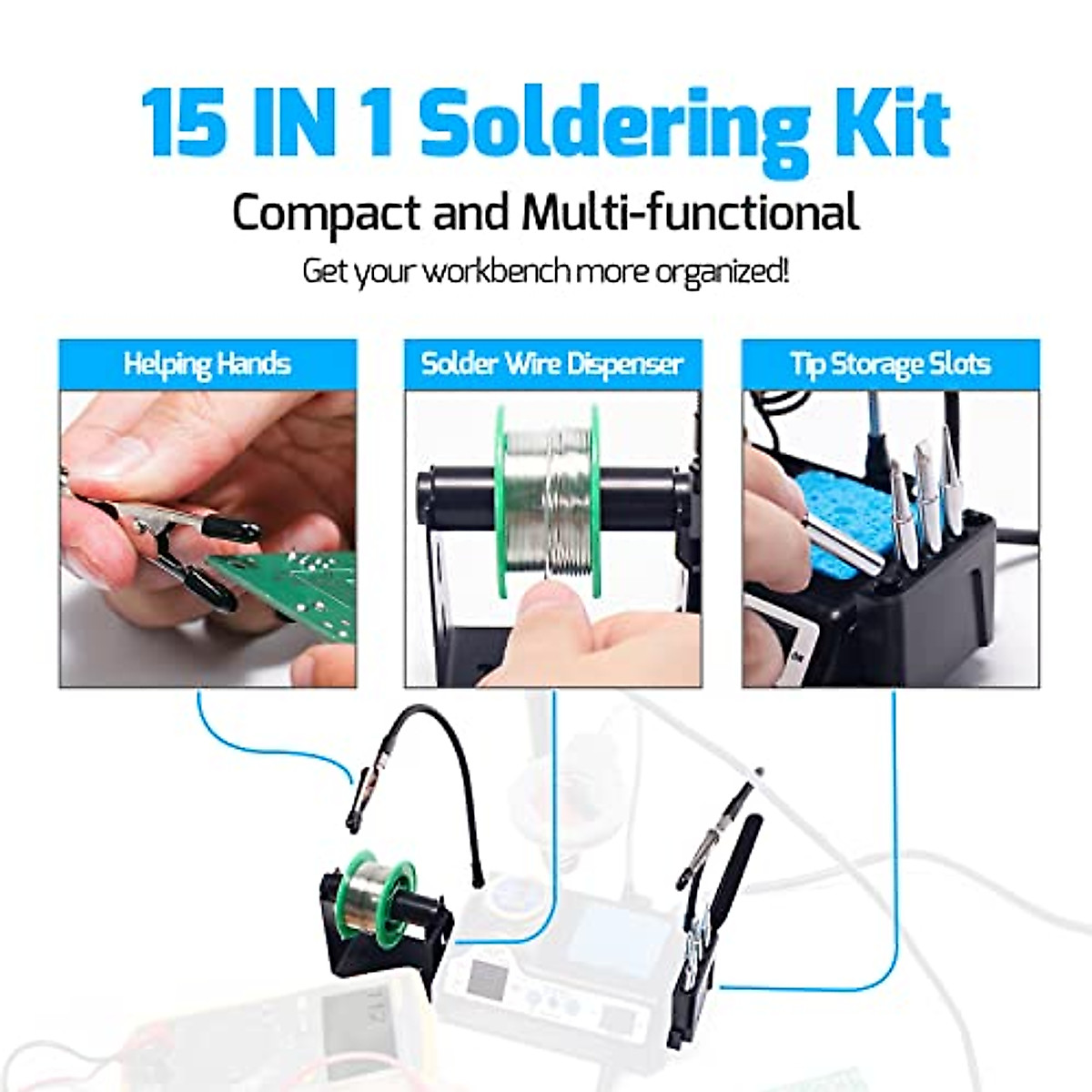 15 IN 1 Soldering Kit

Compact and Multi-functional

Get your workbench more organized!

Helping Hands

Solder Wire Dispenser

Tip Storage Slots