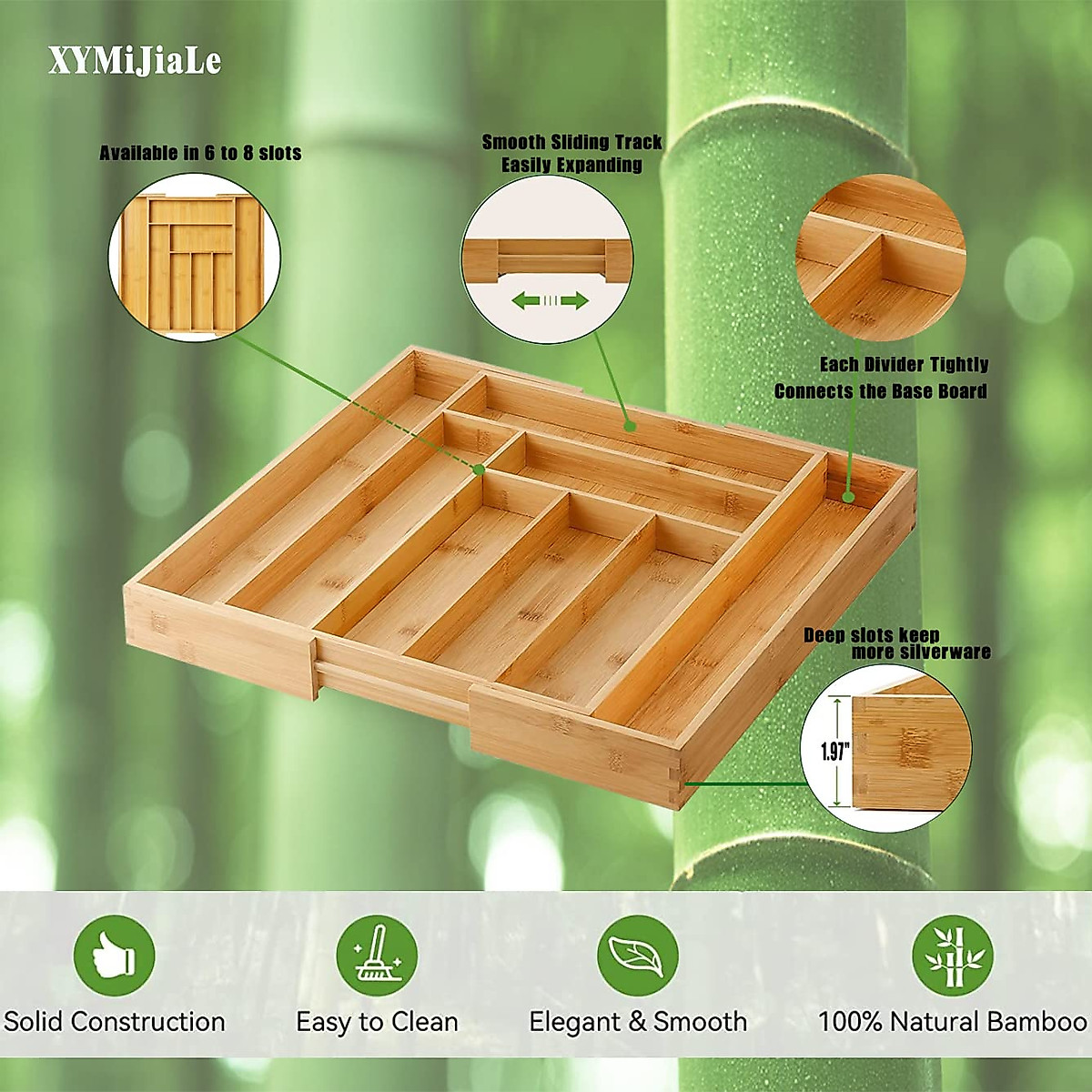 XYMiJiaLe

Available in 6 to 8 slots

Smooth Sliding Track
Easily Expanding

Each Divider Tightly
Connects the Base Board

Deep slots keep
more silverware

1.97"

Solid Construction

Easy to Clean

Elegant & Smooth

100% Natural Bamboo