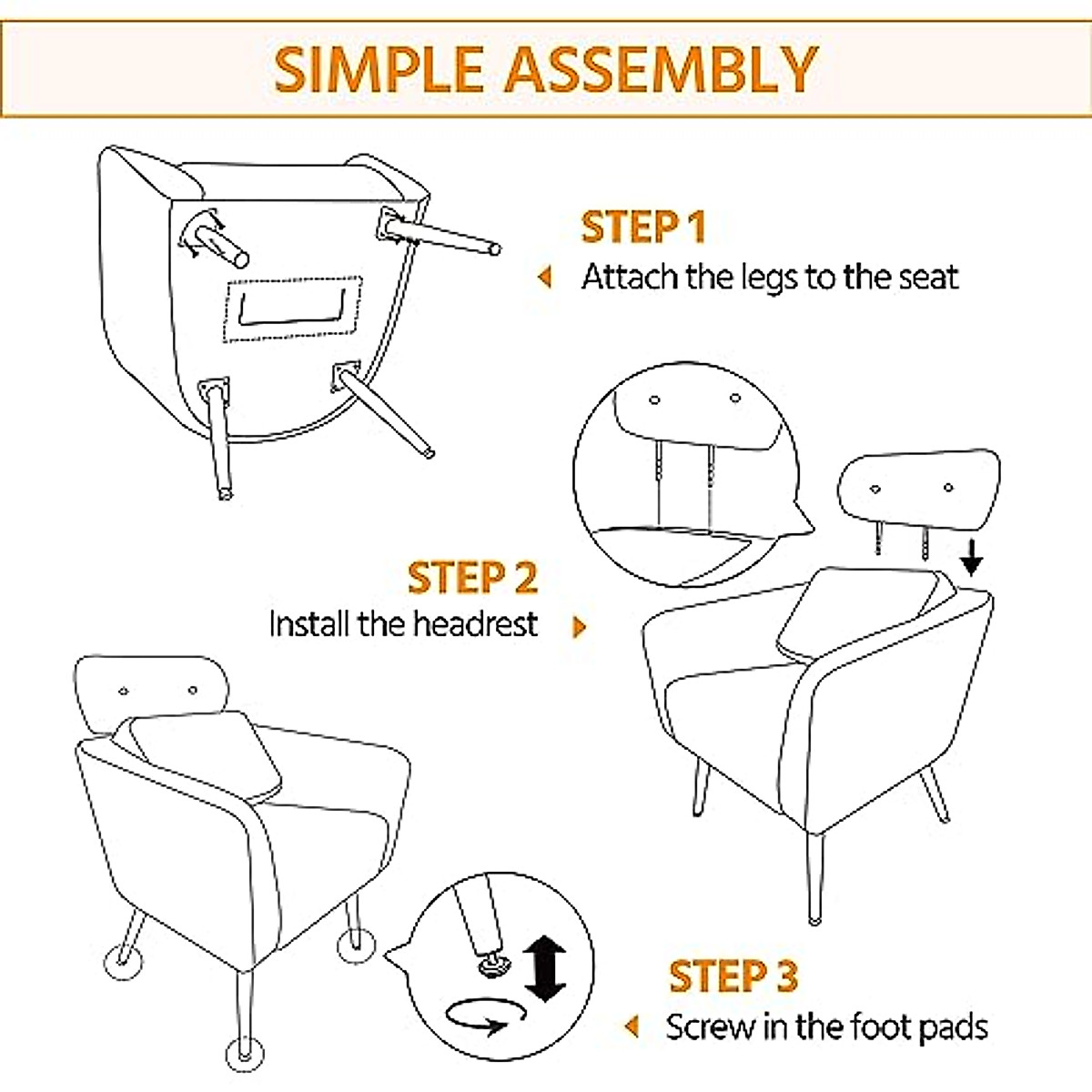 SIMPLE ASSEMBLY

STEP 1
Attach the legs to the seat

STEP 2
Install the headrest

STEP 3
Screw in the foot pads