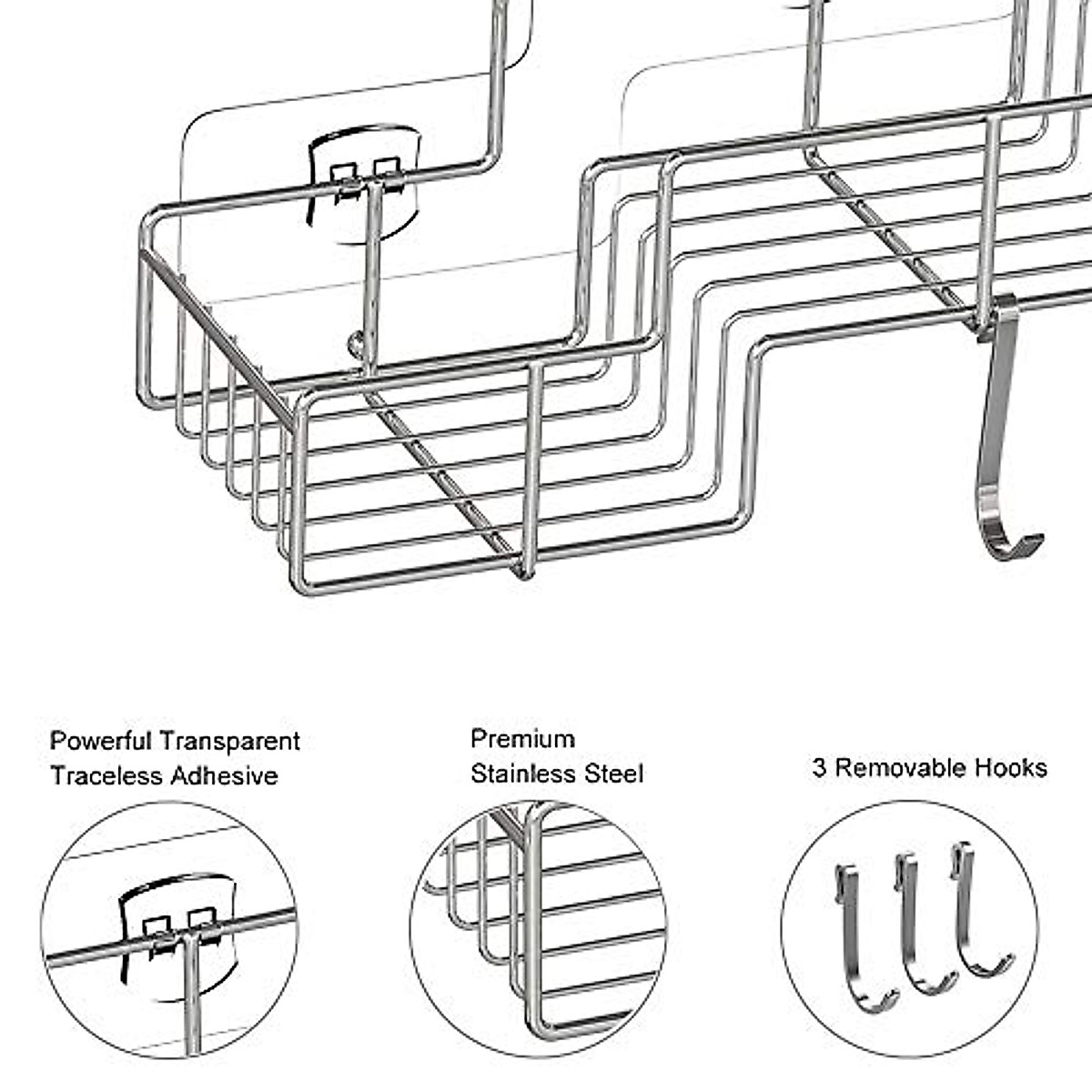 Powerful Transparent Traceless Adhesive

Premium Stainless Steel

3 Removable Hooks