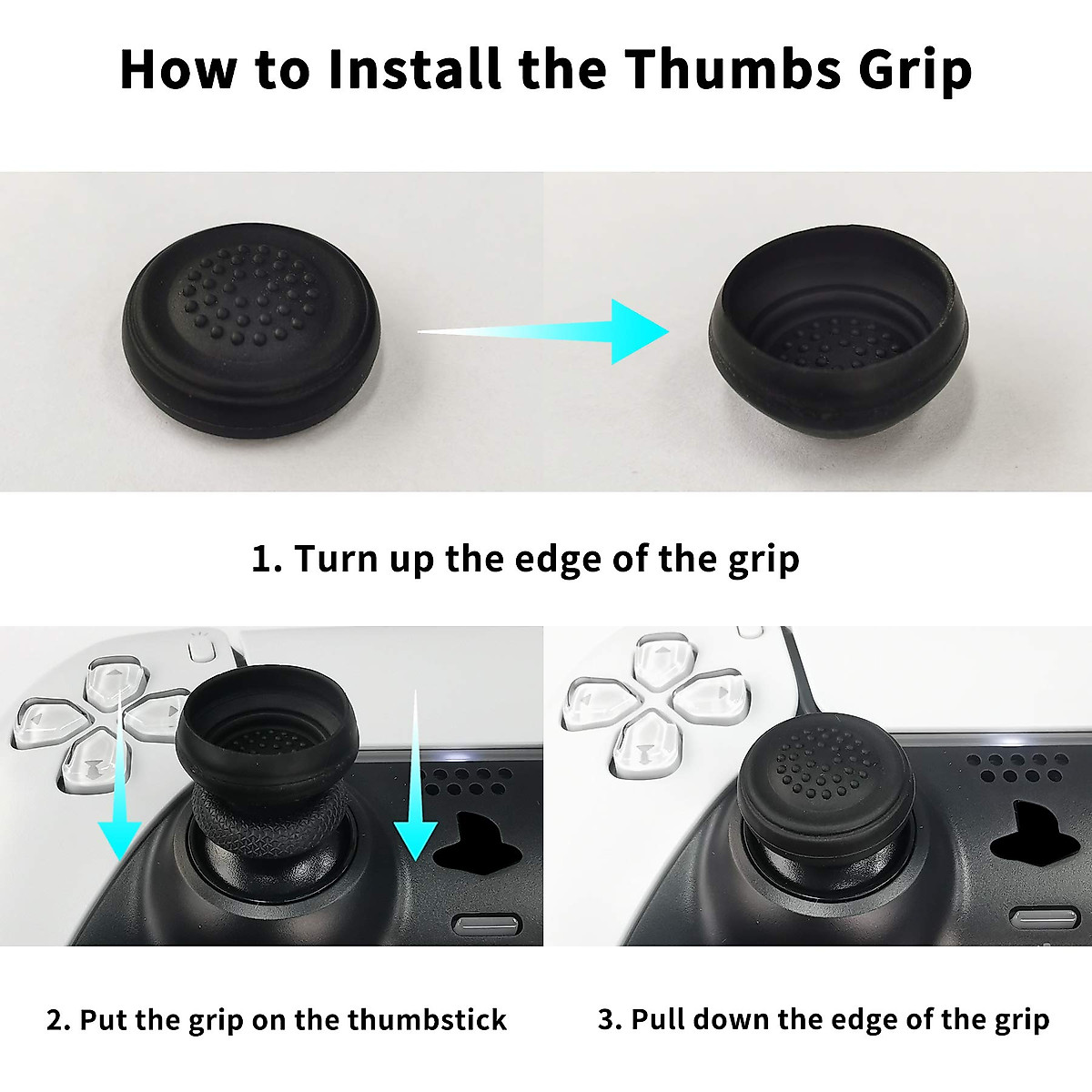 How to Install the Thumbs Grip

1. Turn up the edge of the grip

2. Put the grip on the thumbstick

3. Pull down the edge of the grip