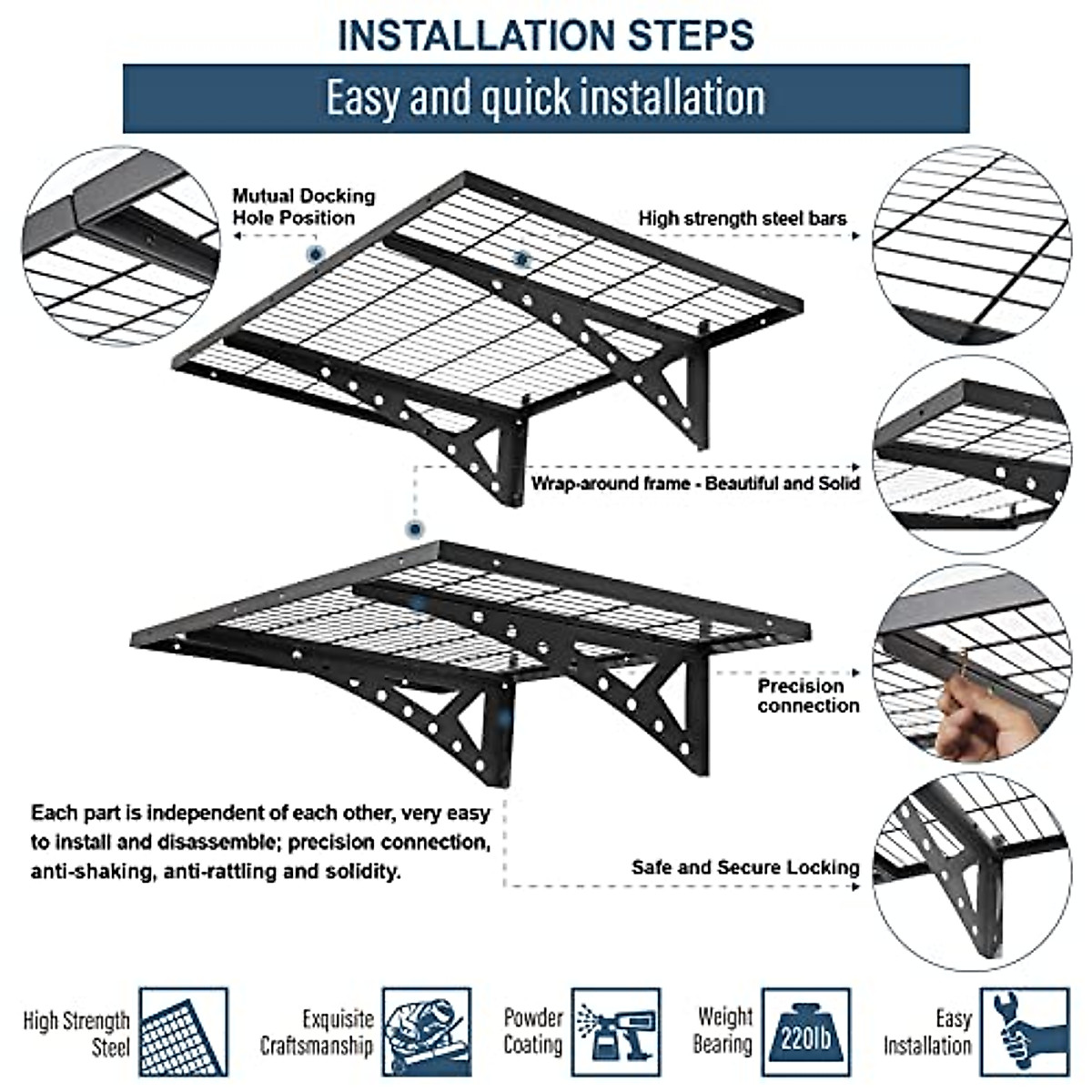 INSTALLATION STEPS

Easy and quick installation

Mutual Docking Hole Position

High strength steel bars

Wrap-around frame - Beautiful and Solid

Precision connection

Each part is independent of each other, very easy to install and disassemble; precision connection, anti-shaking, anti-rattling and solidity.

Safe and Secure Locking

High Strength Steel

Exquisite Craftsmanship

Powder Coating

Weight Bearing

220lb

Easy Installation