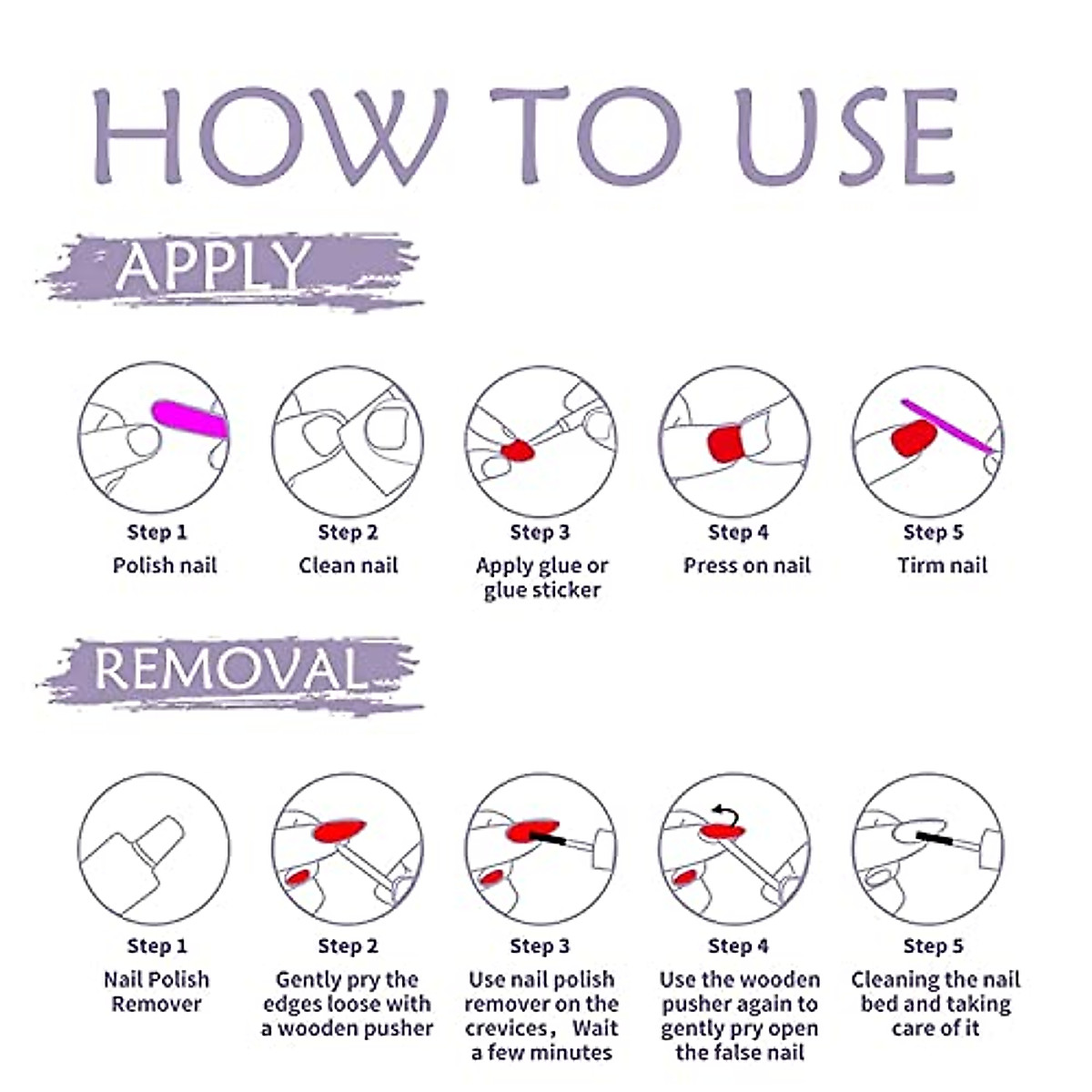 HOW TO USE

APPLY

Step 1
Polish nail

Step 2
Clean nail

Step 3
Apply glue or glue sticker

Step 4
Press on nail

Step 5
Tirm nail

REMOVAL

Step 1
Nail Polish Remover

Step 2
Gently pry the edges loose with a wooden pusher

Step 3
Use nail polish remover on the crevices， Wait a few minutes

Step 4
Use the wooden pusher again to gently pry open the false nail

Step 5
Cleaning the nail bed and taking care of it