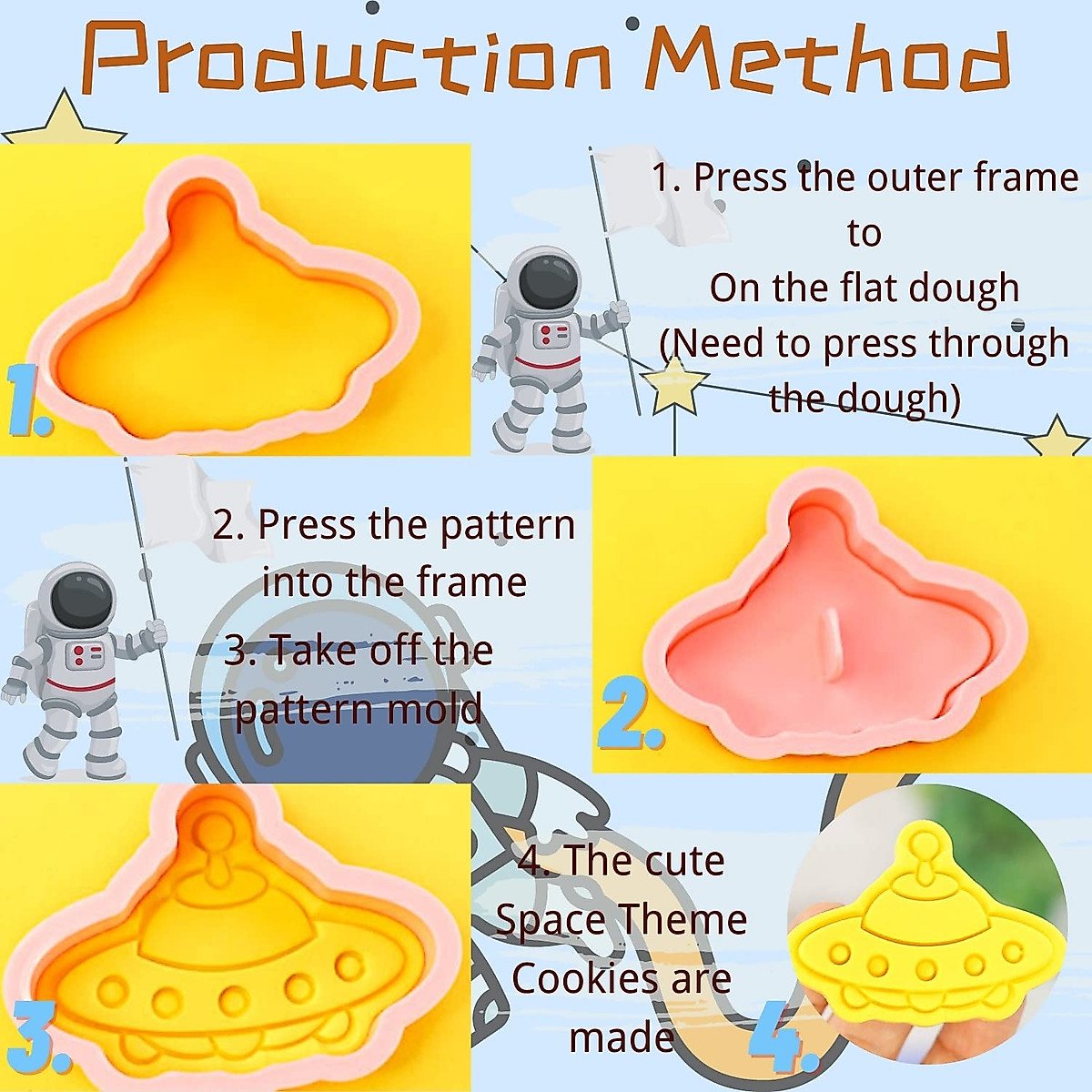 Production Method

1.

1. Press the outer frame to On the flat dough (Need to press through the dough)

2. Press the pattern into the frame

3. Take off the pattern mold

2.

3.

4. The cute Space Theme Cookies are made

4.