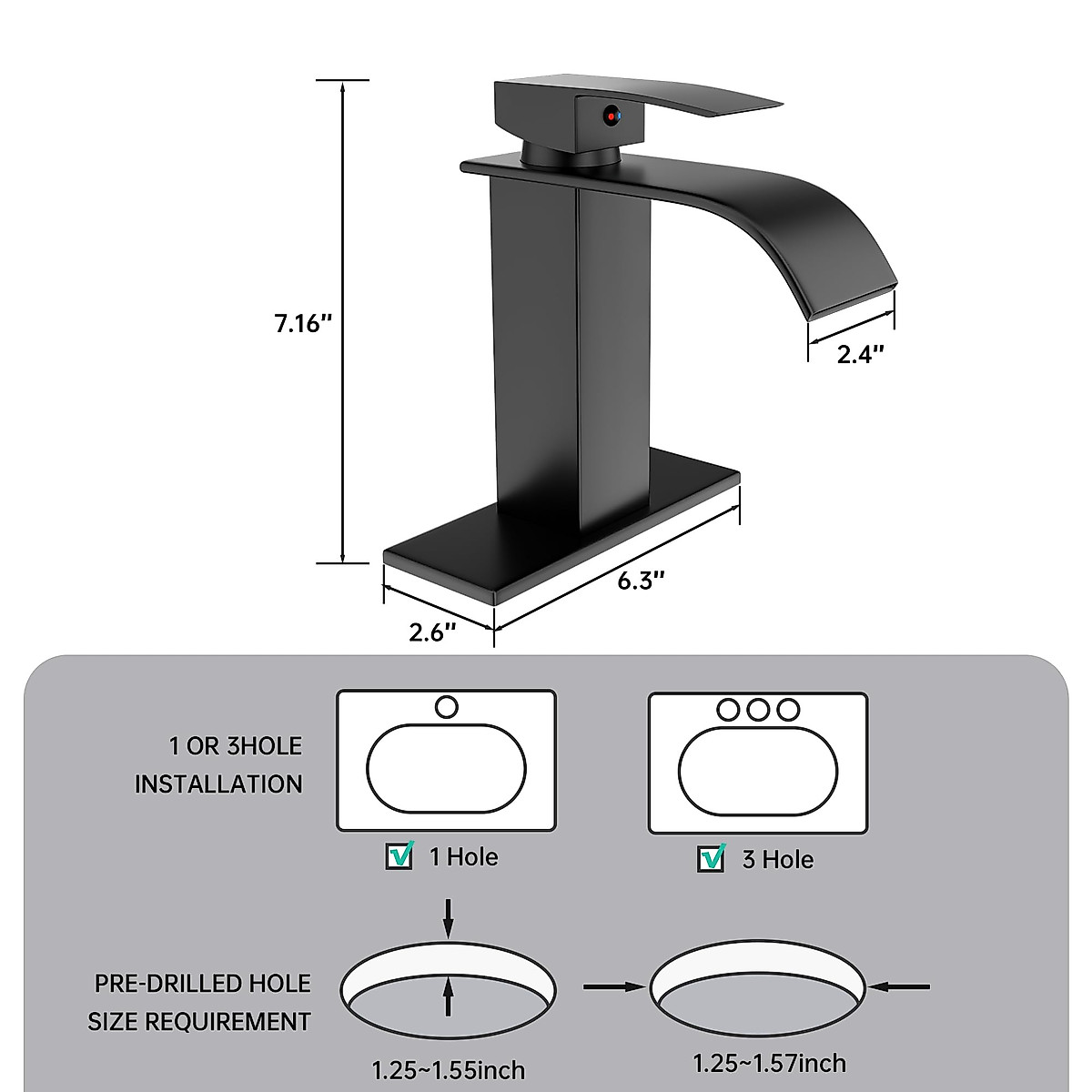 7.16"

2.4"

6.3"

2.6"

1 OR 3HOLE INSTALLATION

1 Hole

3 Hole

PRE-DRILLED HOLE SIZE REQUIREMENT

1.25~1.55inch

1.25~1.57inch