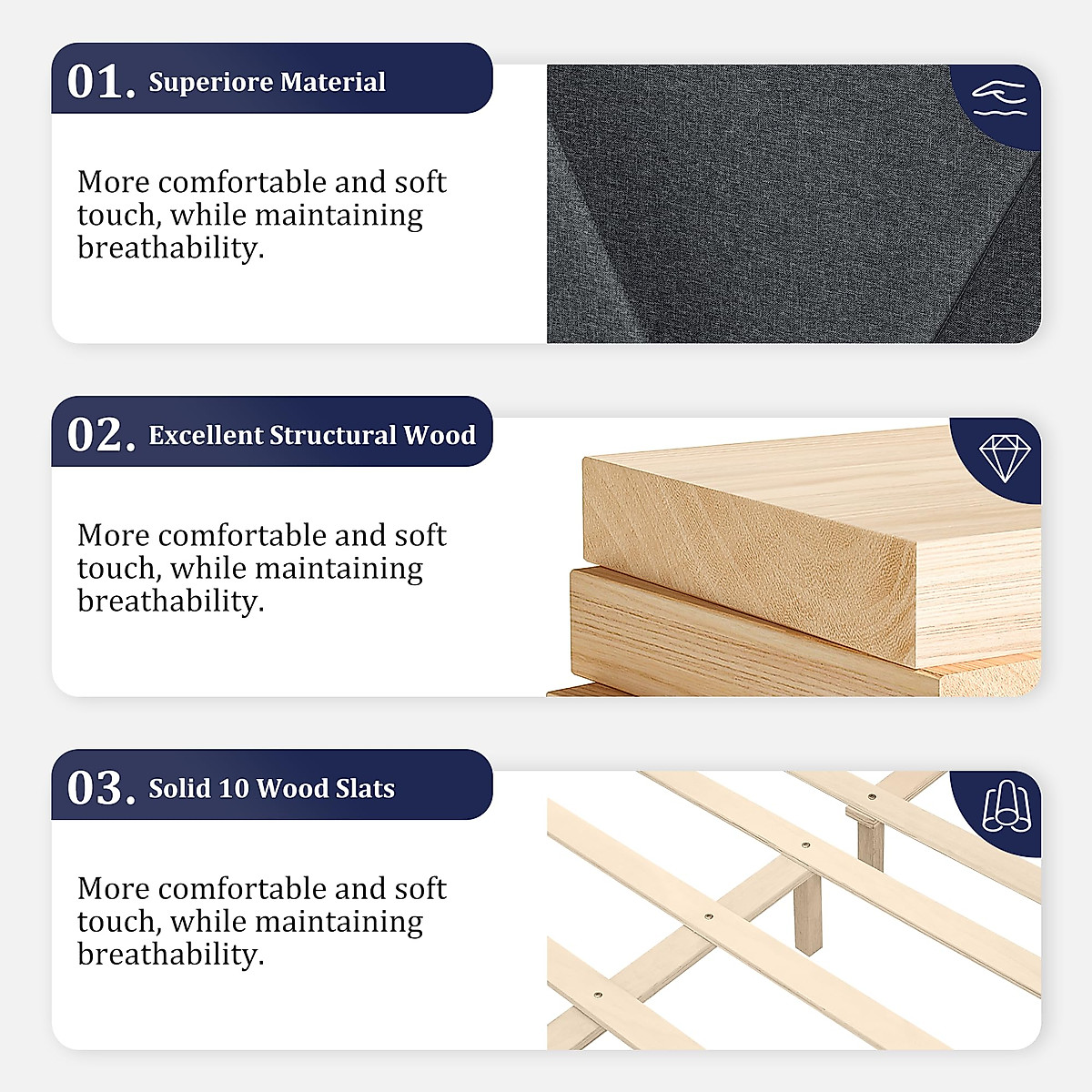 01. Superiore Material

More comfortable and soft touch, while maintaining breathability.

02. Excellent Structural Wood

More comfortable and soft touch, while maintaining breathability.

03. Solid 10 Wood Slats

More comfortable and soft touch, while maintaining breathability.