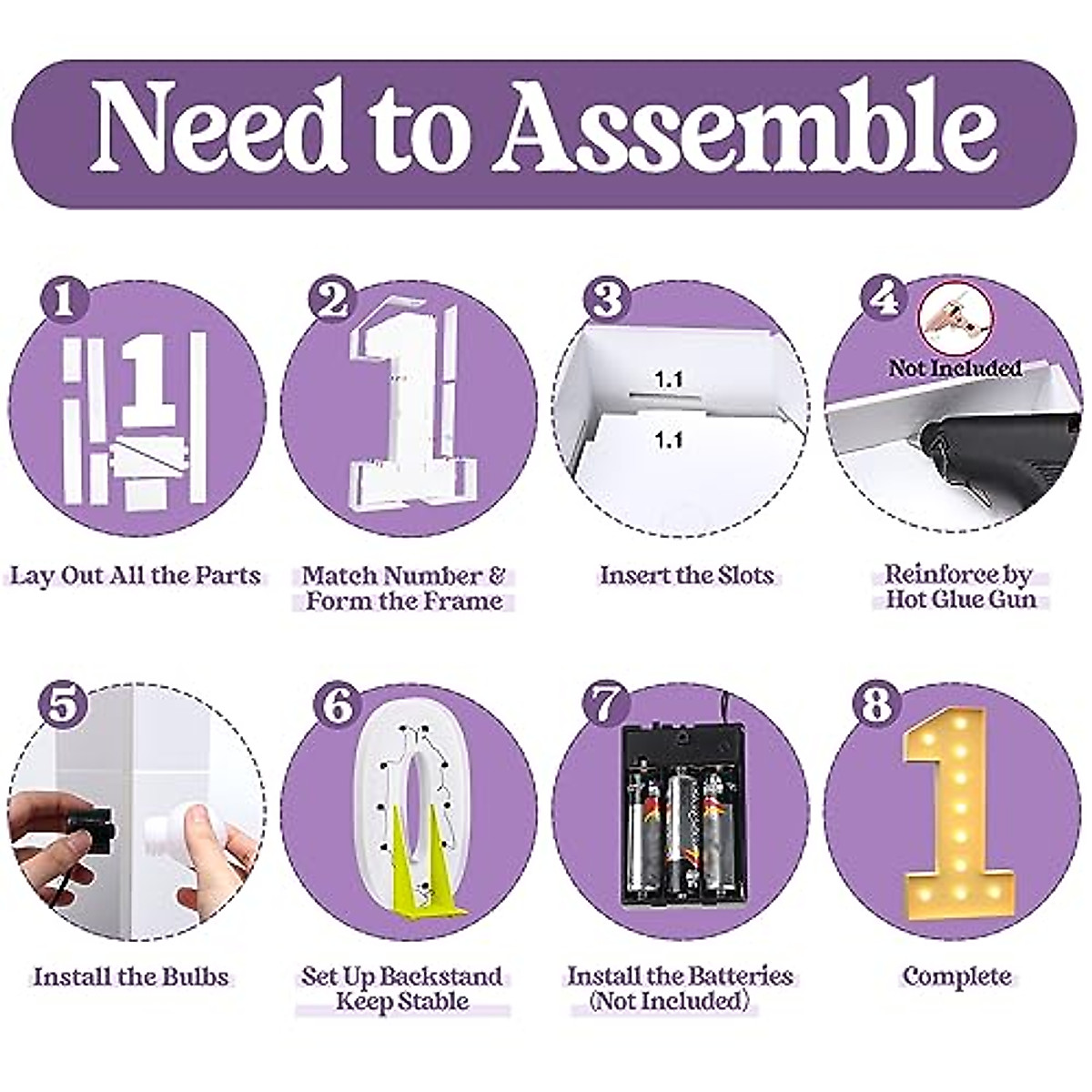 Need to Assemble

1

Lay Out All the Parts

2

Match Number & Form the Frame

3

1.1

1.1

Insert the Slots

4

Not Included

Reinforce by Hot Glue Gun

5

Install the Bulbs

6

Set Up Backstand Keep Stable

7

Install the Batteries (Not Included)

8

Complete