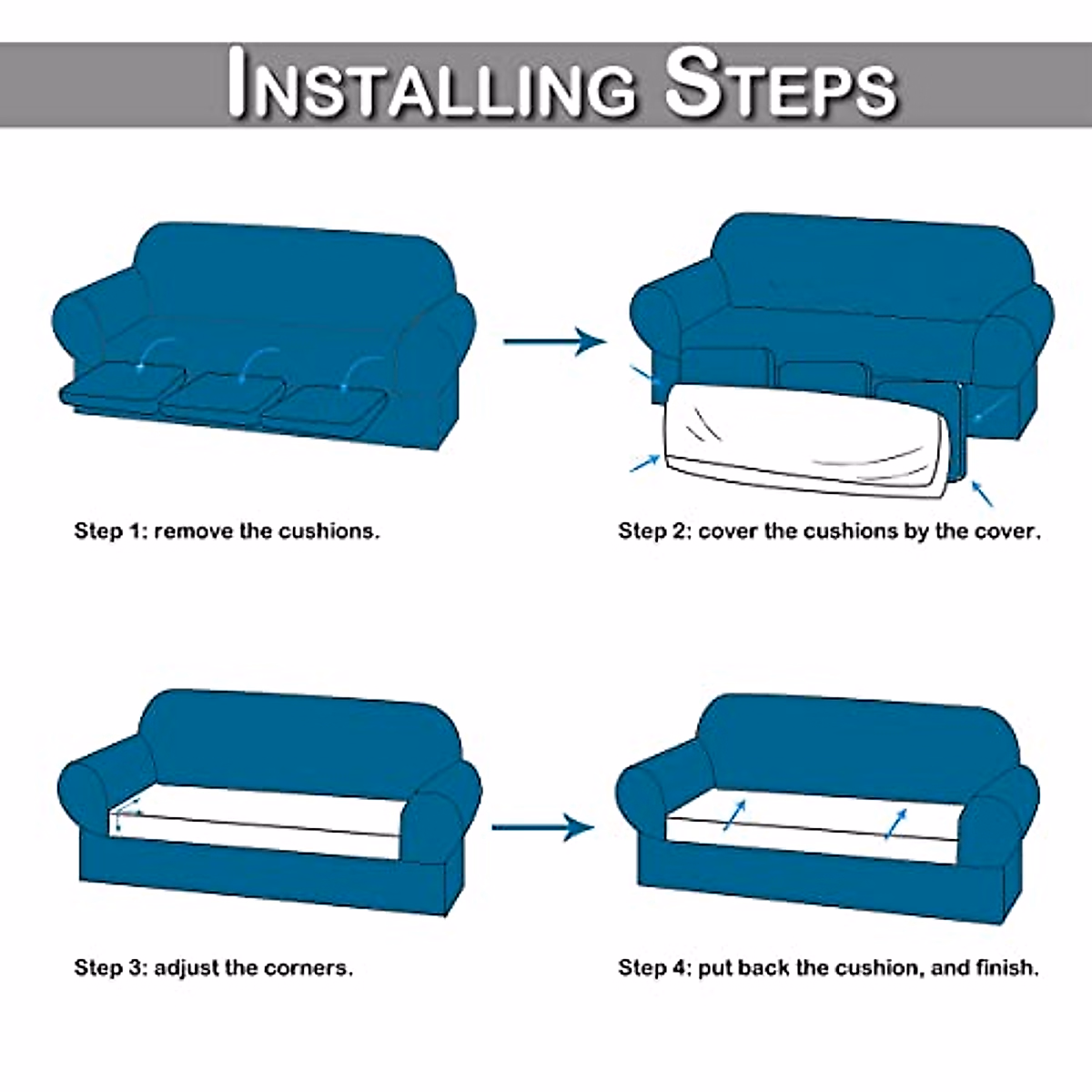 INSTALLING STEPS

Step 1: remove the cushions.

Step 2: cover the cushions by the cover.

Step 3: adjust the corners.

Step 4: put back the cushion, and finish.