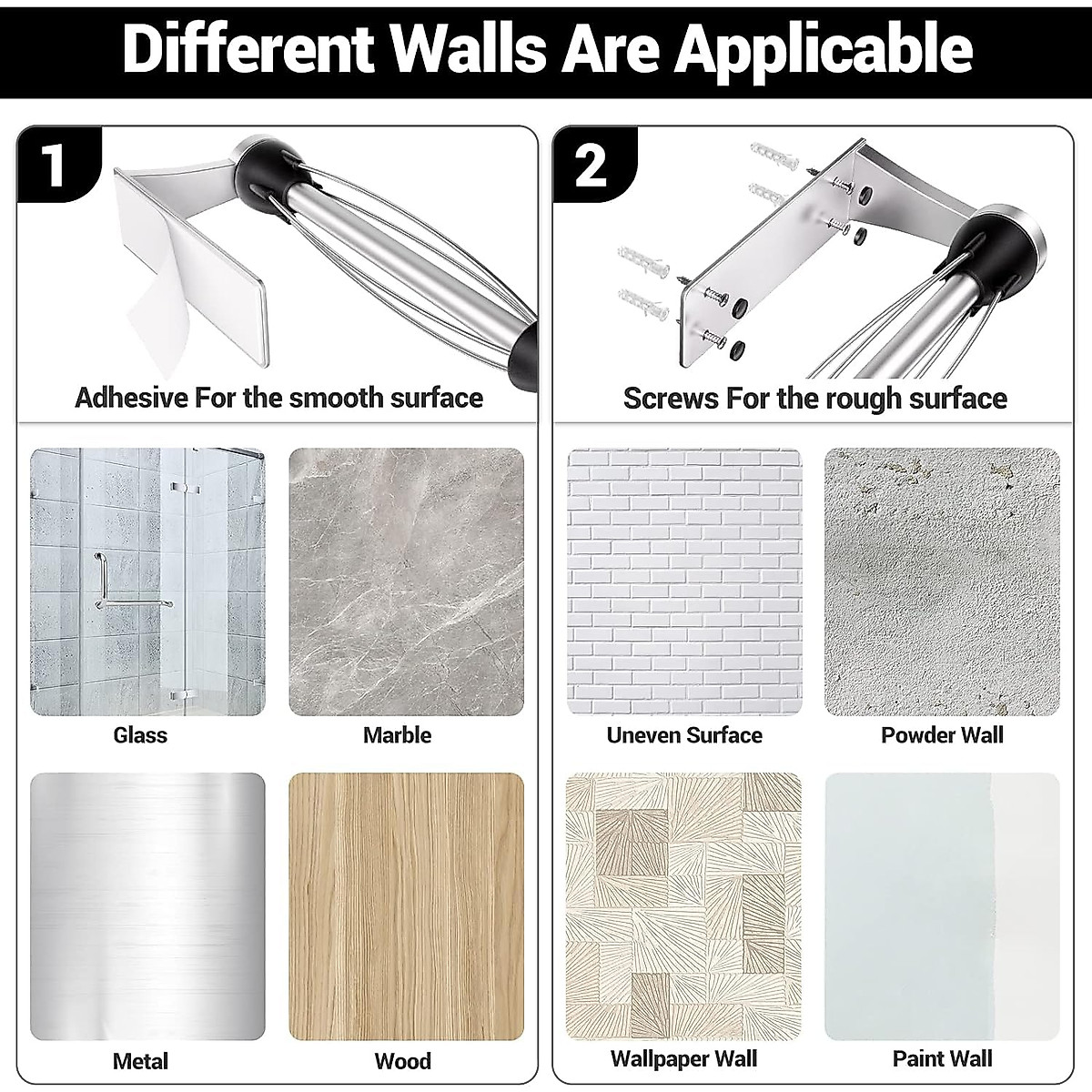 Different Walls Are Applicable

1

Adhesive For the smooth surface

Glass

Marble

Metal

Wood

2

Screws For the rough surface

Uneven Surface

Powder Wall

Wallpaper Wall

Paint Wall