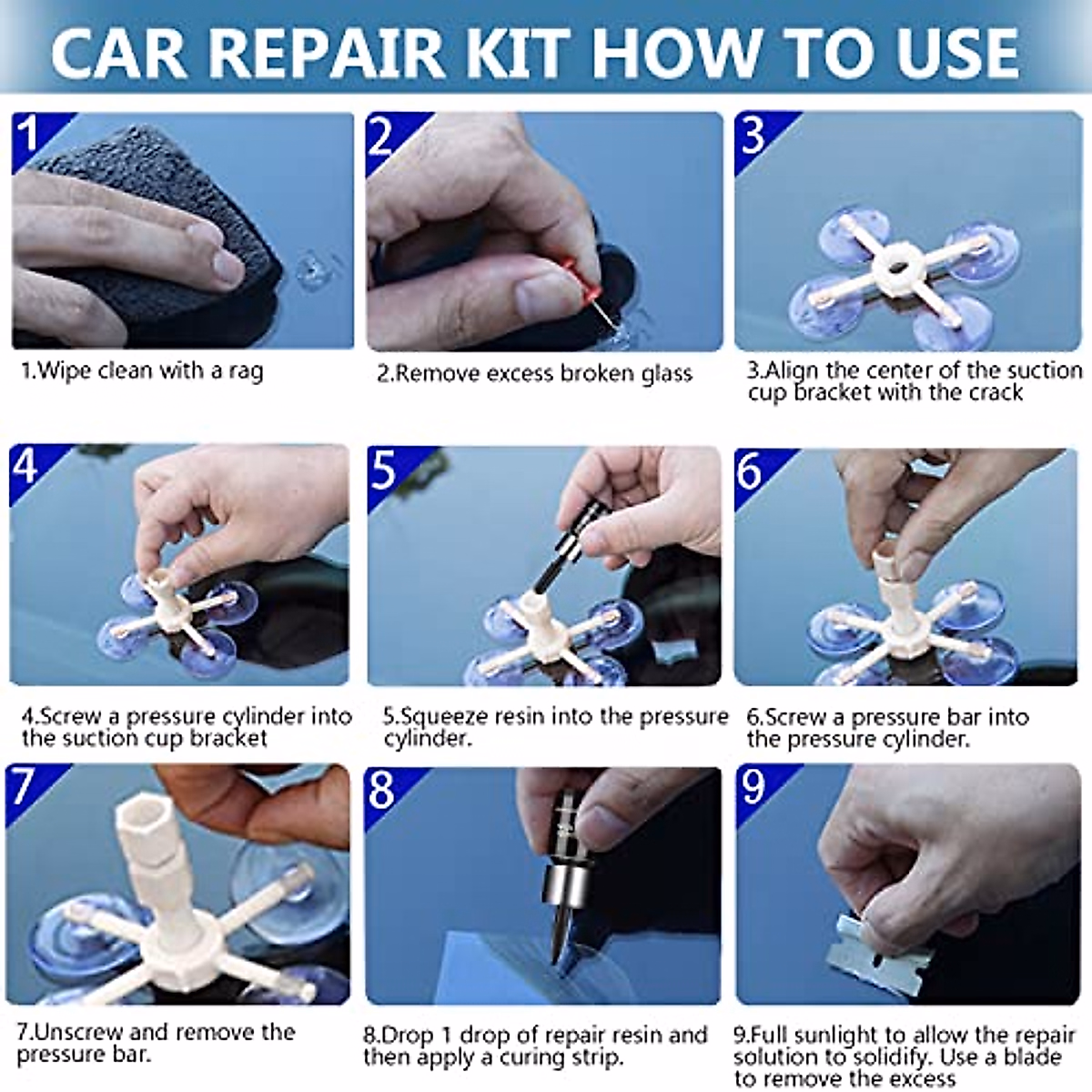 CAR REPAIR KIT HOW TO USE

1

1.Wipe clean with a rag

2

2.Remove excess broken glass

3

3.Align the center of the suction cup bracket with the crack

4

4.Screw a pressure cylinder into the suction cup bracket

5

5.Squeeze resin into the pressure cylinder.

6

6.Screw a pressure bar into the pressure cylinder.

7

7.Unscrew and remove the pressure bar.

8

8.Drop 1 drop of repair resin and then apply a curing strip.

9

9.Full sunlight to allow the repair solution to solidify. Use a blade to remove the excess