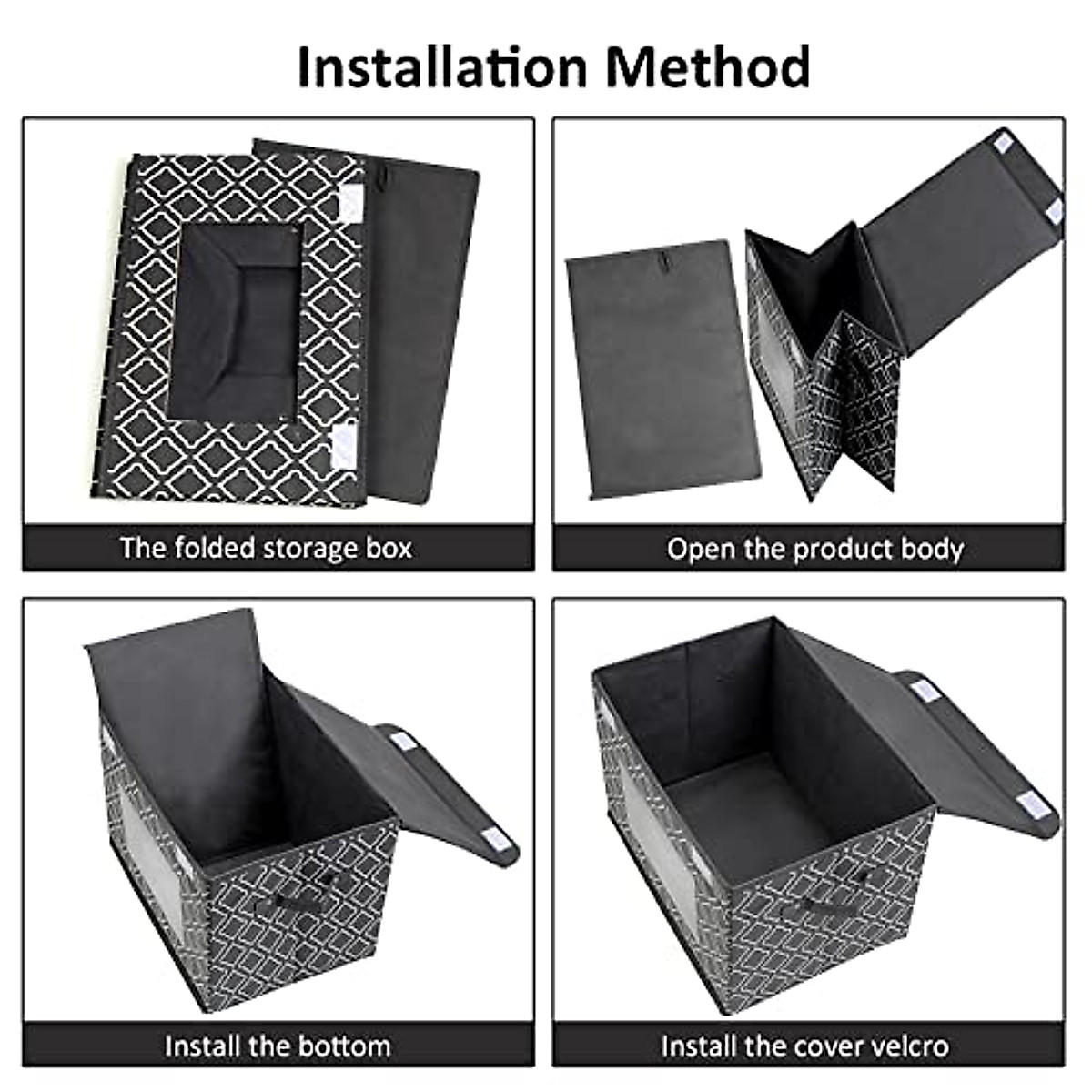 Installation Method

The folded storage box

Open the product body

Install the bottom

Install the cover velcro