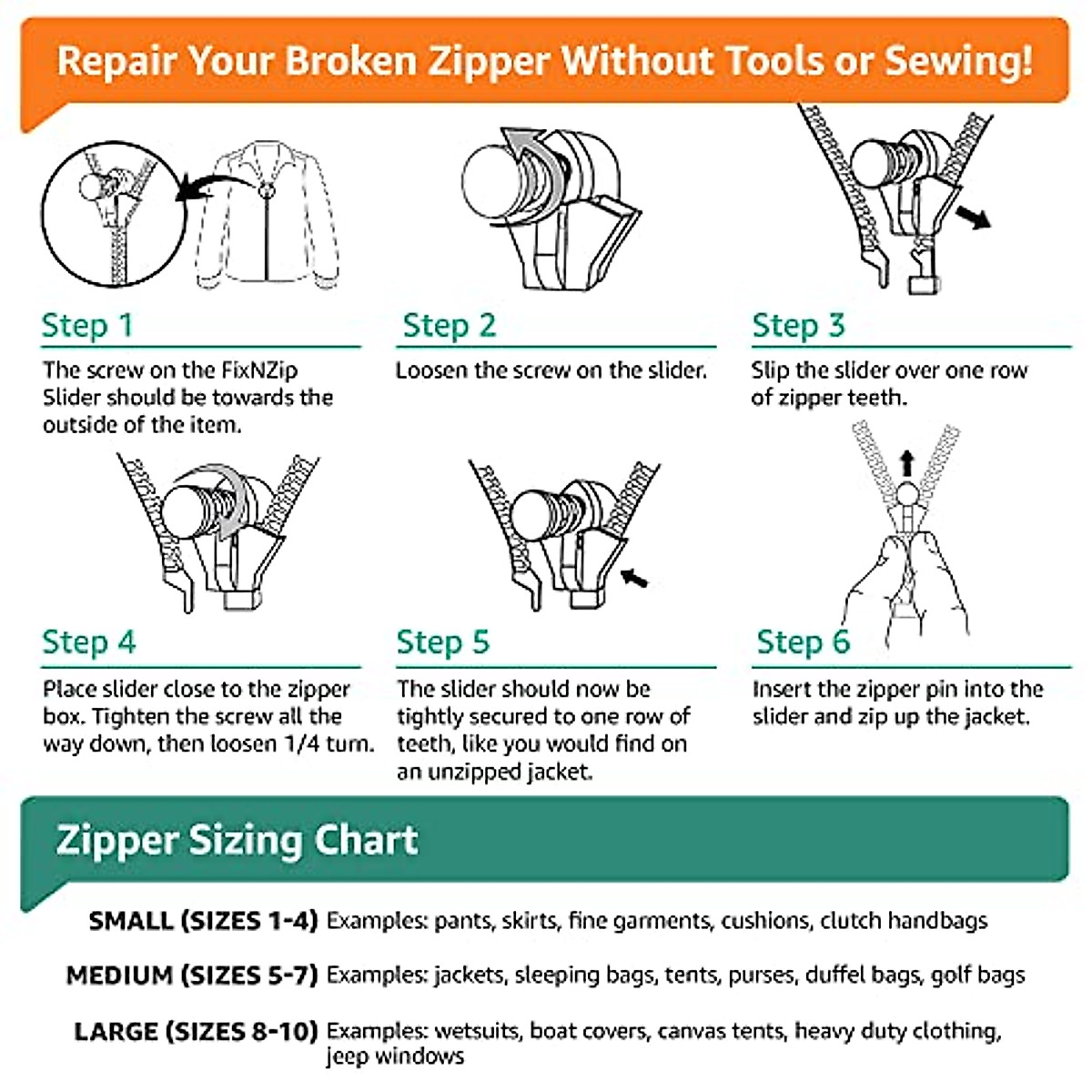 Repair Your Broken Zipper Without Tools or Sewing!

Step 1
The screw on the FixNZip Slider should be towards the outside of the item.

Step 2
Loosen the screw on the slider.

Step 3
Slip the slider over one row of zipper teeth.

Step 4
Place slider close to the zipper box. Tighten the screw all the way down, then loosen 1/4 turn.

Step 5
The slider should now be tightly secured to one row of teeth, like you would find on an unzipped jacket.

Step 6
Insert the zipper pin into the slider and zip up the jacket.

Zipper Sizing Chart

SMALL (SIZES 1-4) Examples: pants, skirts, fine garments, cushions, clutch handbags

MEDIUM (SIZES 5-7) Examples: jackets, sleeping bags, tents, purses, duffel bags, golf bags

LARGE (SIZES 8-10) Examples: wetsuits, boat covers, canvas tents, heavy duty clothing, jeep windows