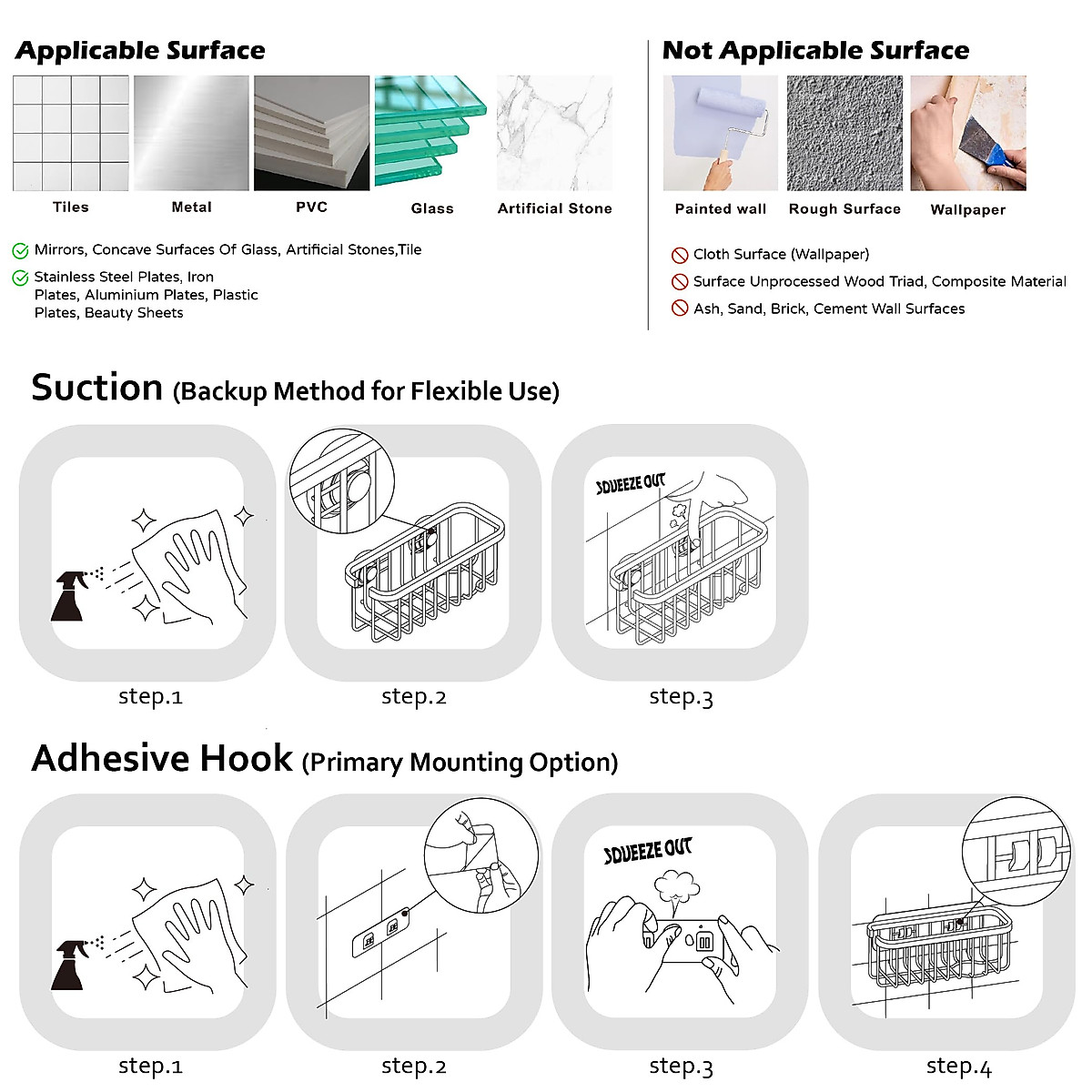 Applicable Surface

Tiles

Metal

PVC

Glass

Artificial Stone

Mirrors, Concave Surfaces Of Glass, Artificial Stones,Tile

Stainless Steel Plates, Iron Plates, Aluminium Plates, Plastic Plates, Beauty Sheets

Not Applicable Surface

Painted wall

Rough Surface

Wallpaper

Cloth Surface (Wallpaper)

Surface Unprocessed Wood Triad, Composite Material

Ash, Sand, Brick, Cement Wall Surfaces

Suction (Backup Method for Flexible Use)

SQUEEZE OUT

step.1

step.2

step.3

Adhesive Hook (Primary Mounting Option)

SQUEEZE OUT

step.1

step.2

step.3

step.4