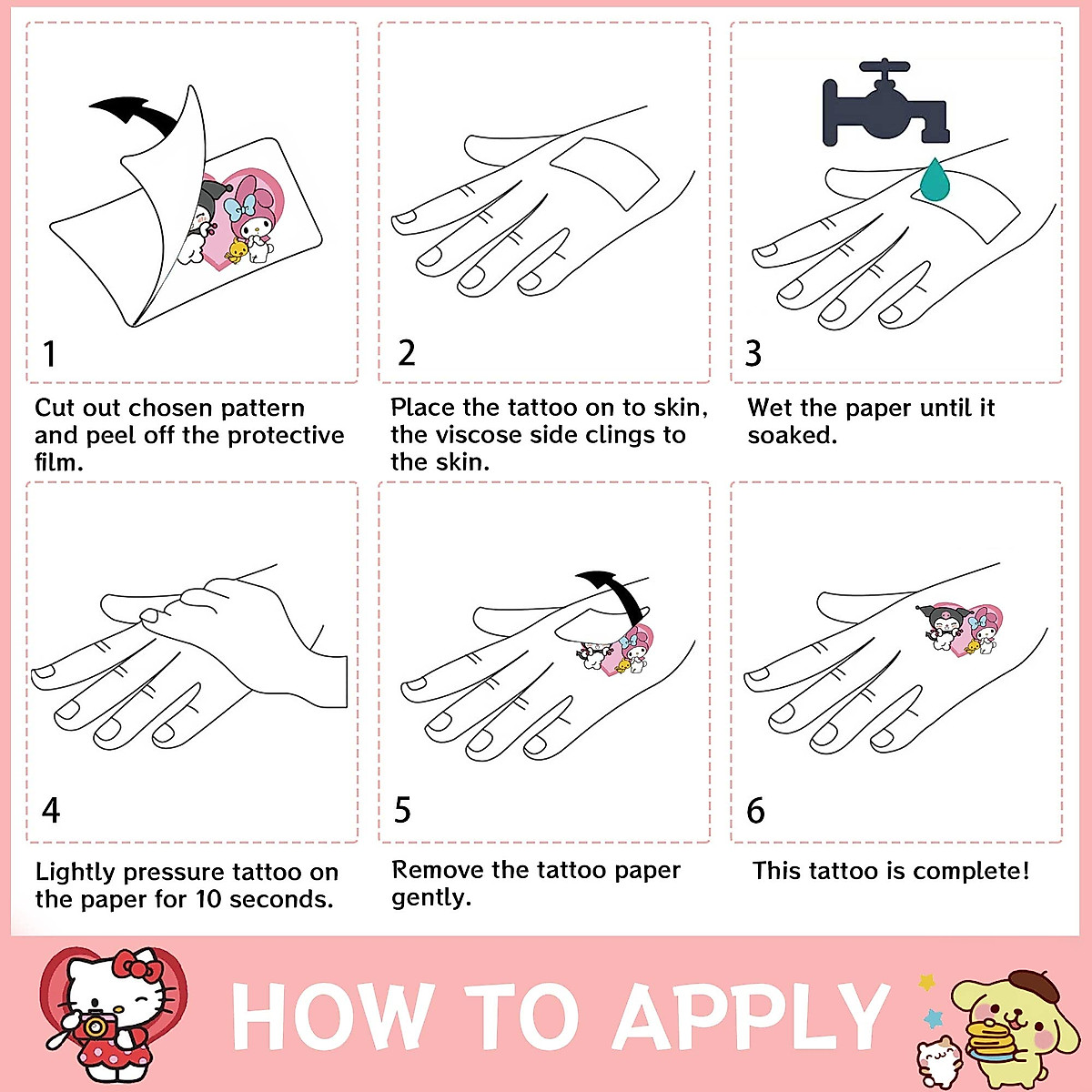 1

Cut out chosen pattern and peel off the protective film.

2

Place the tattoo on to skin, the viscose side clings to the skin.

3

Wet the paper until it soaked.

4

Lightly pressure tattoo on the paper for 10 seconds.

5

Remove the tattoo paper gently.

6

This tattoo is complete!

HOW TO APPLY