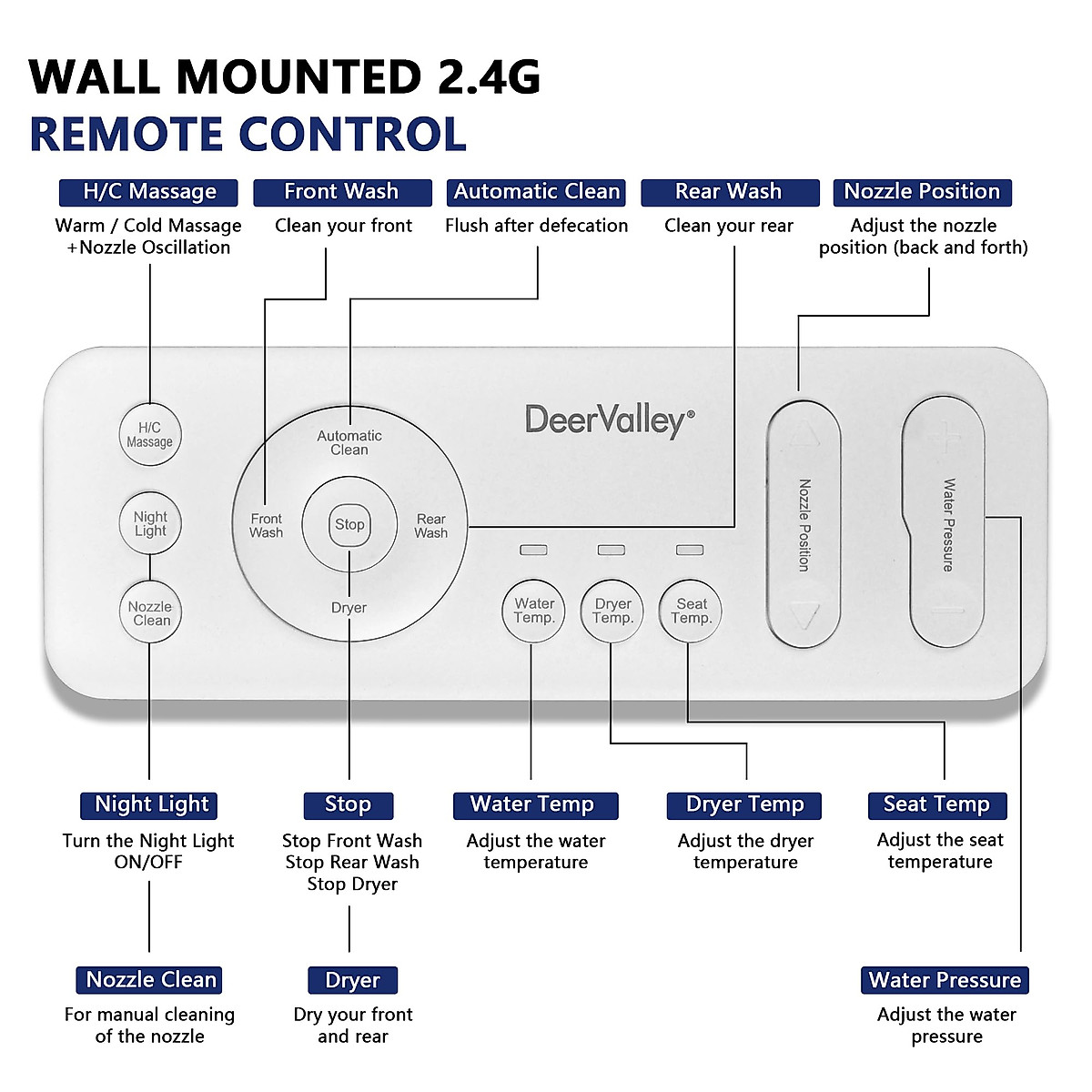 WALL MOUNTED 2.4G
REMOTE CONTROL

H/C Massage
Warm / Cold Massage +Nozzle Oscillation

Front Wash
Clean your front

Automatic Clean
Flush after defecation

Rear Wash
Clean your rear

Nozzle Position
Adjust the nozzle position (back and forth)

H/C Massage

Night Light

Nozzle Clean

Automatic Clean

Front Wash

Stop

Rear Wash

Dryer

DeerValley®

Water Temp.

Dryer Temp.

Seat Temp.

Nozzle Position

Water Pressure

Night Light
Turn the Night Light ON/OFF

Stop
Stop Front Wash
Stop Rear Wash
Stop Dryer

Water Temp
Adjust the water temperature

Dryer Temp
Adjust the dryer temperature

Seat Temp
Adjust the seat temperature

Nozzle Clean
For manual cleaning of the nozzle

Dryer
Dry your front and rear

Water Pressure
Adjust the water pressure