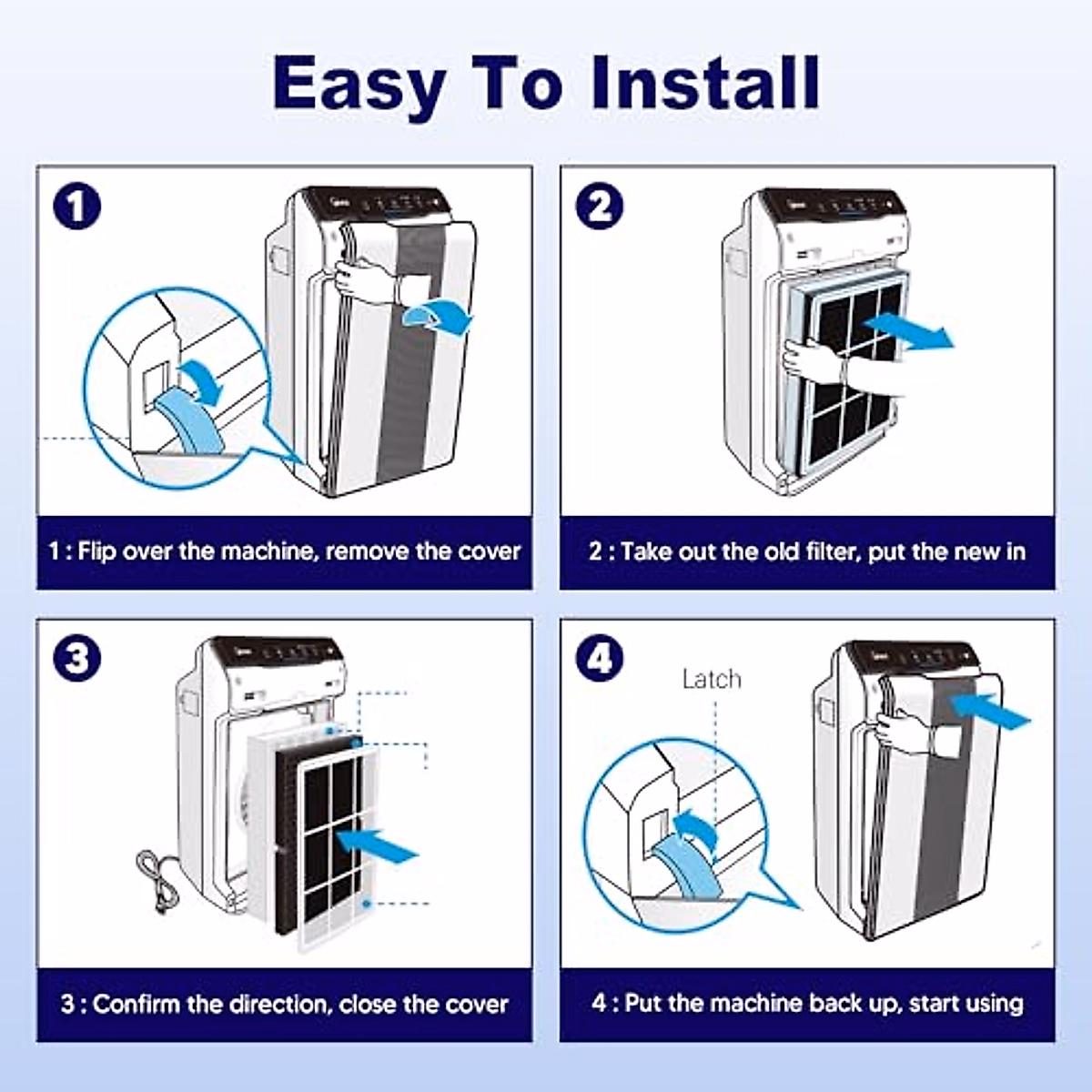 Easy To Install

1

1 : Flip over the machine, remove the cover

2

2 : Take out the old filter, put the new in

3

3 : Confirm the direction, close the cover

4

Latch

4 : Put the machine back up, start using