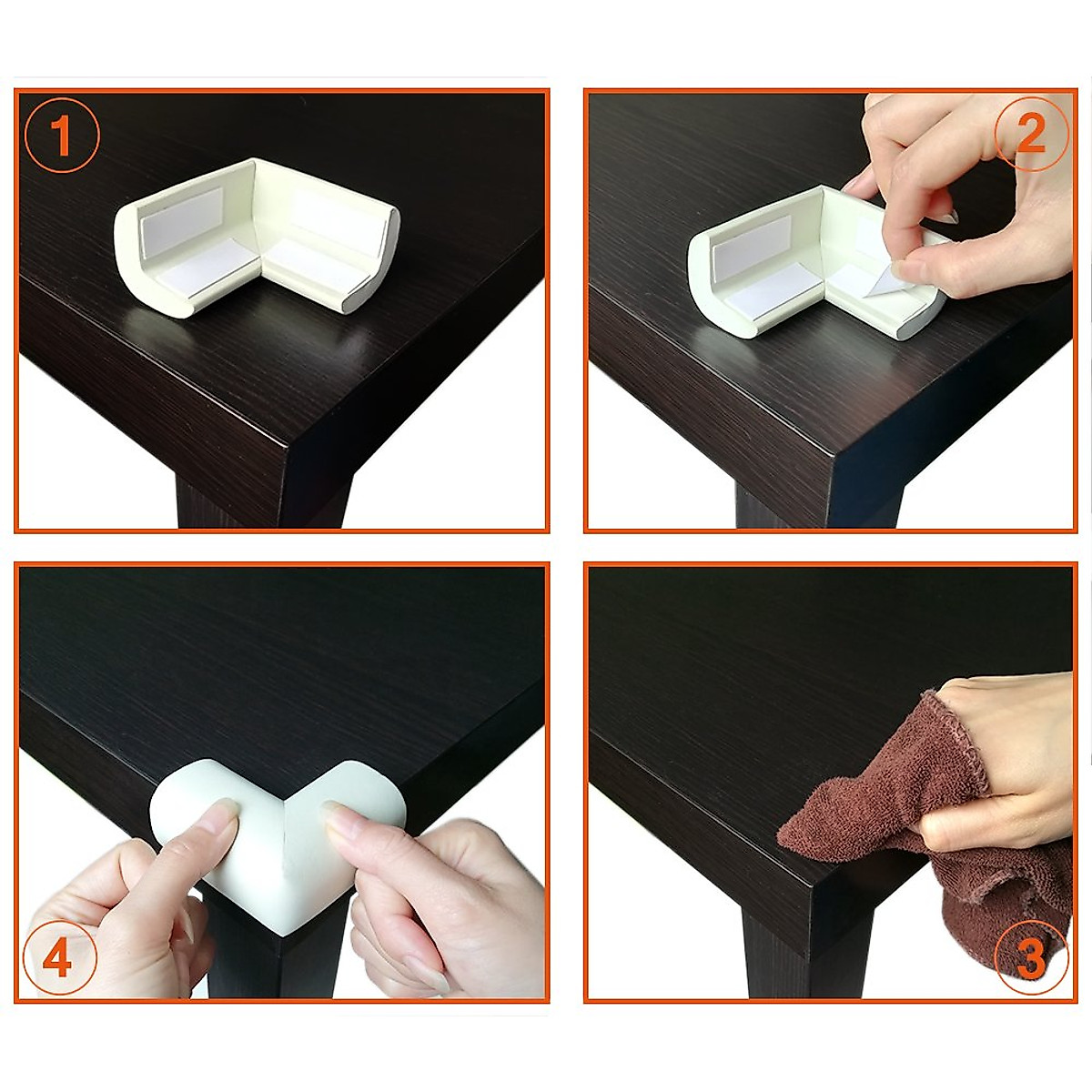 1

2

4

3