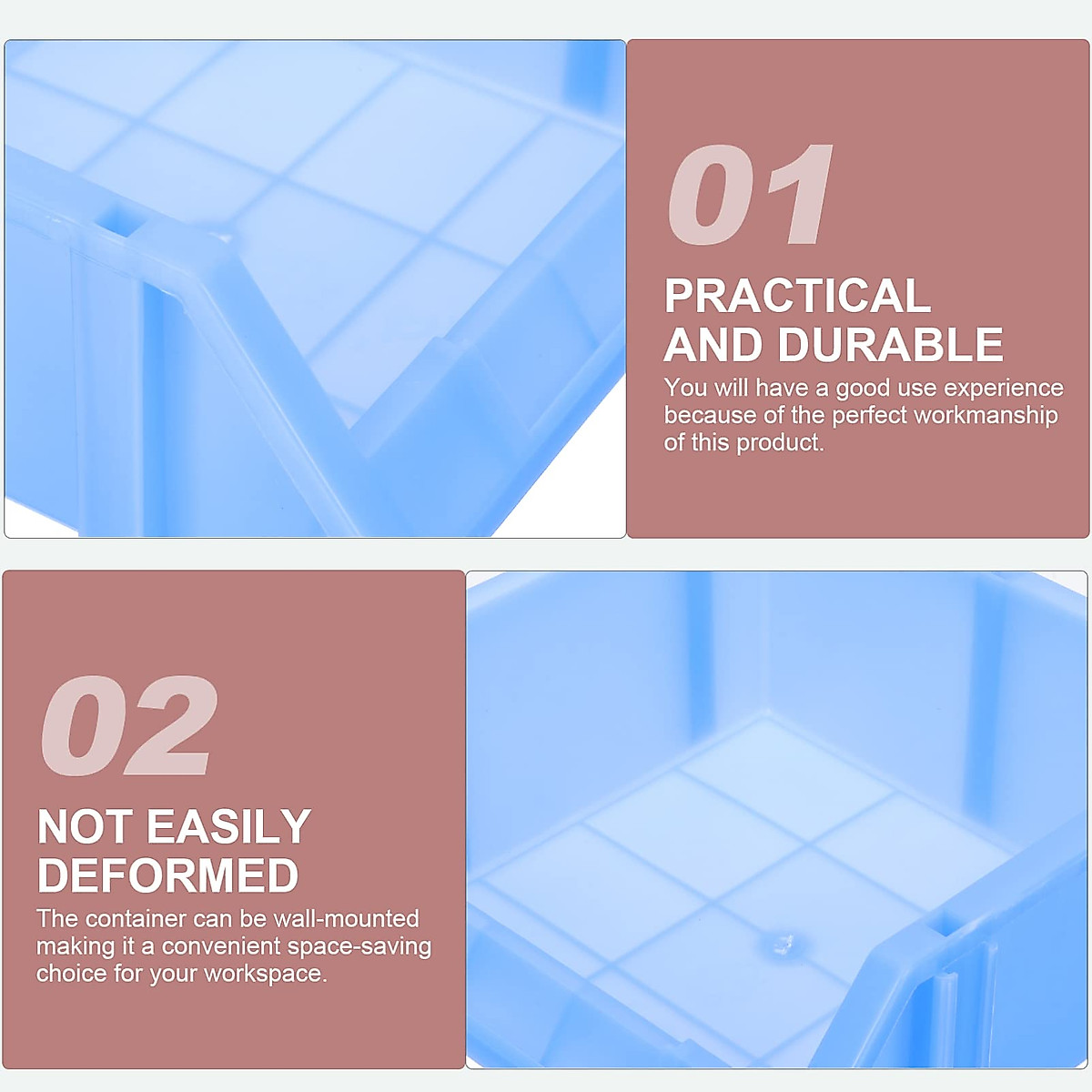 01

PRACTICAL AND DURABLE

You will have a good use experience because of the perfect workmanship of this product.

02

NOT EASILY DEFORMED

The container can be wall-mounted making it a convenient space-saving choice for your workspace.