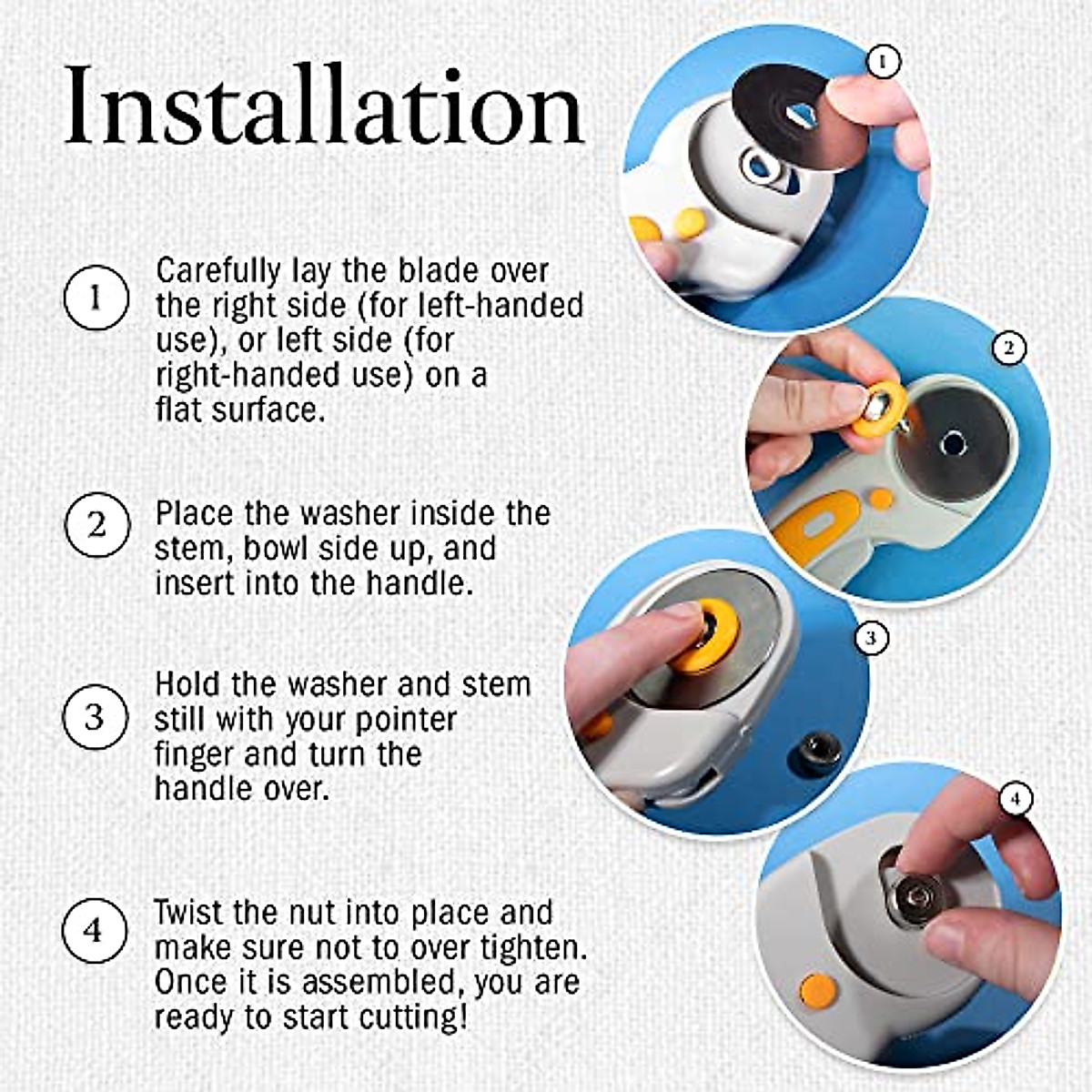 Installation

1 Carefully lay the blade over the right side (for left-handed use), or left side (for right-handed use) on a flat surface.

2 Place the washer inside the stem, bowl side up, and insert into the handle.

3 Hold the washer and stem still with your pointer finger and turn the handle over.

4 Twist the nut into place and make sure not to over tighten. Once it is assembled, you are ready to start cutting!

1

2

3

4