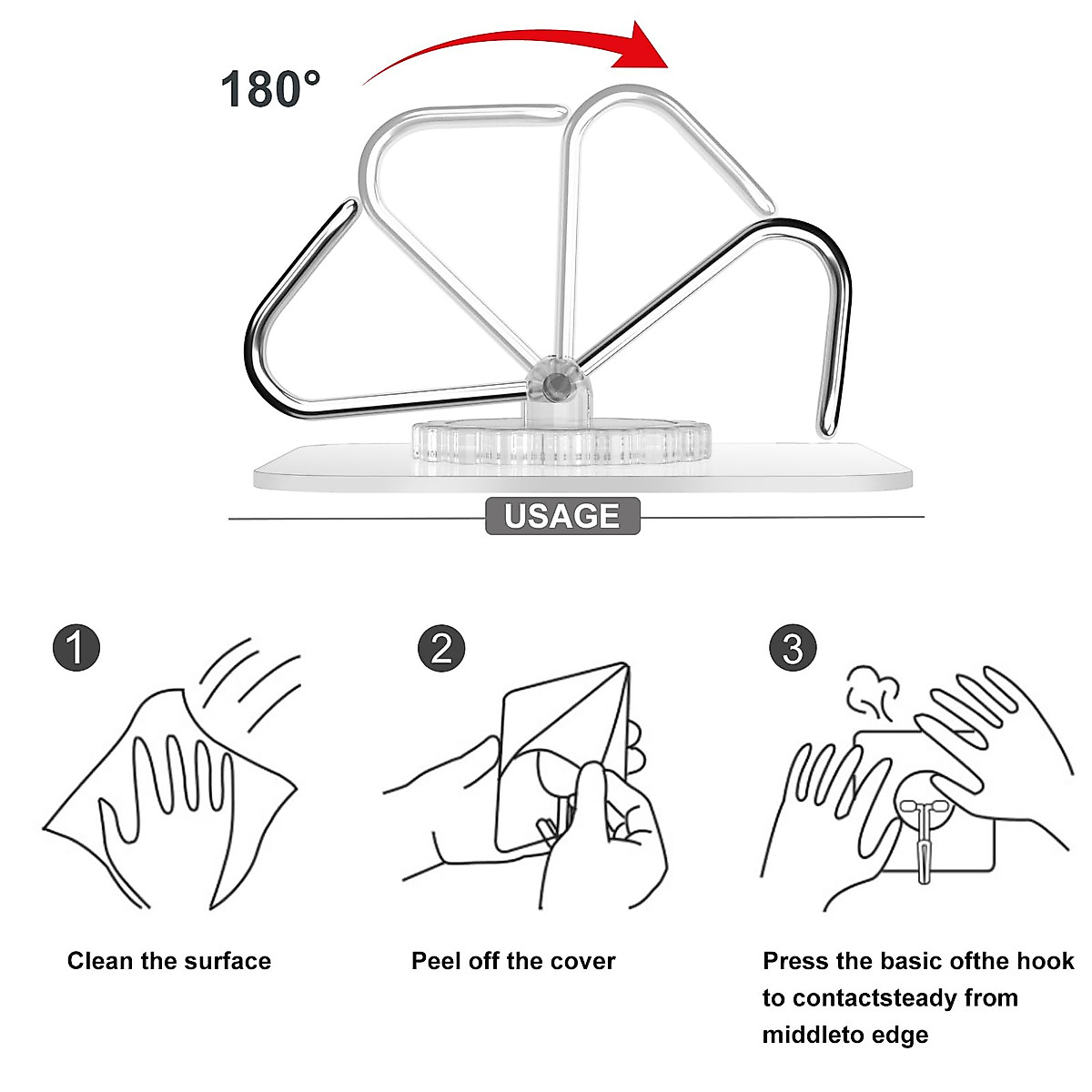 180°

USAGE

1

Clean the surface

2

Peel off the cover

3

Press the basic ofthe hook to contactsteady from middleto edge