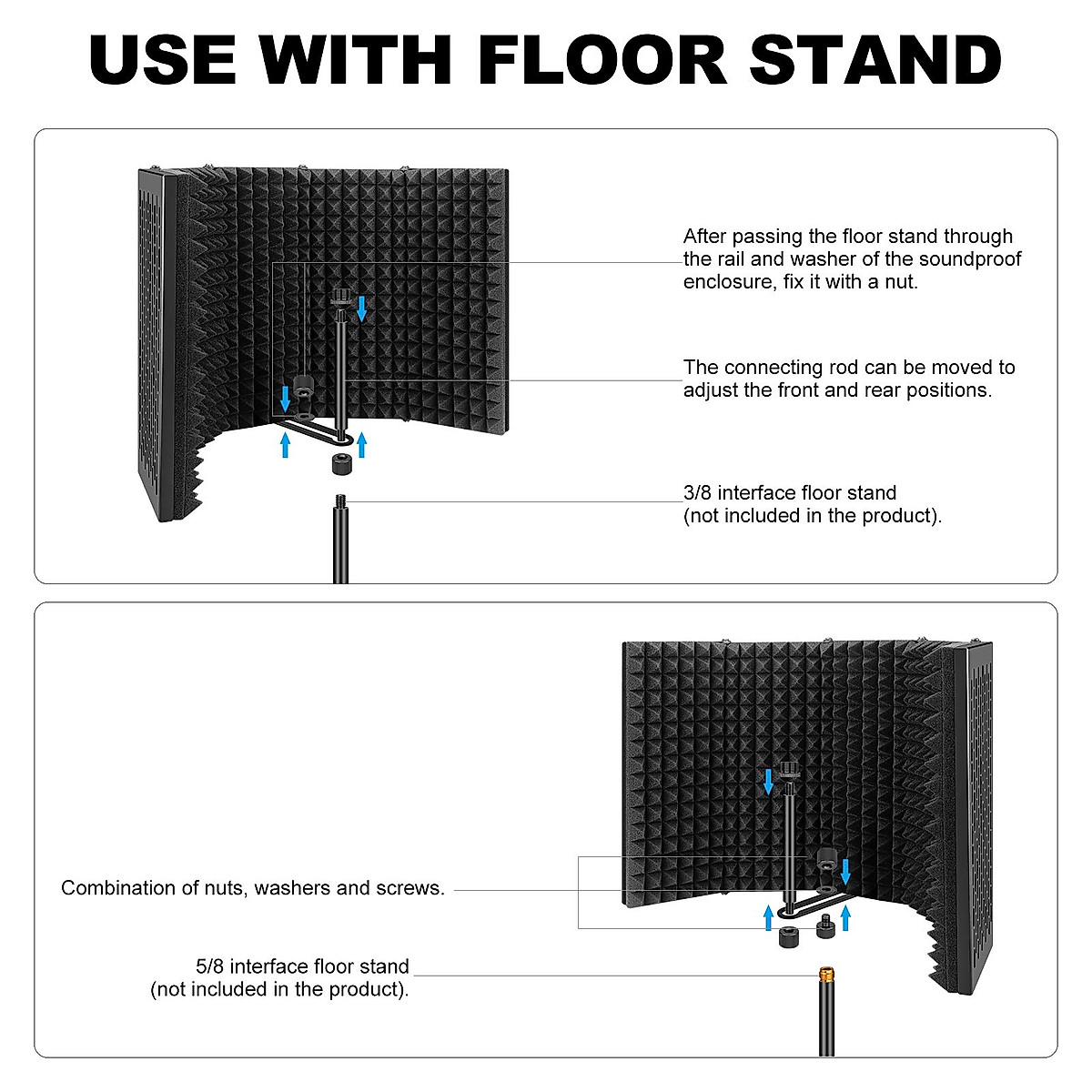 USE WITH FLOOR STAND

After passing the floor stand through the rail and washer of the soundproof enclosure, fix it with a nut.

The connecting rod can be moved to adjust the front and rear positions.

3/8 interface floor stand
(not included in the product).

Combination of nuts, washers and screws.

5/8 interface floor stand
(not included in the product).