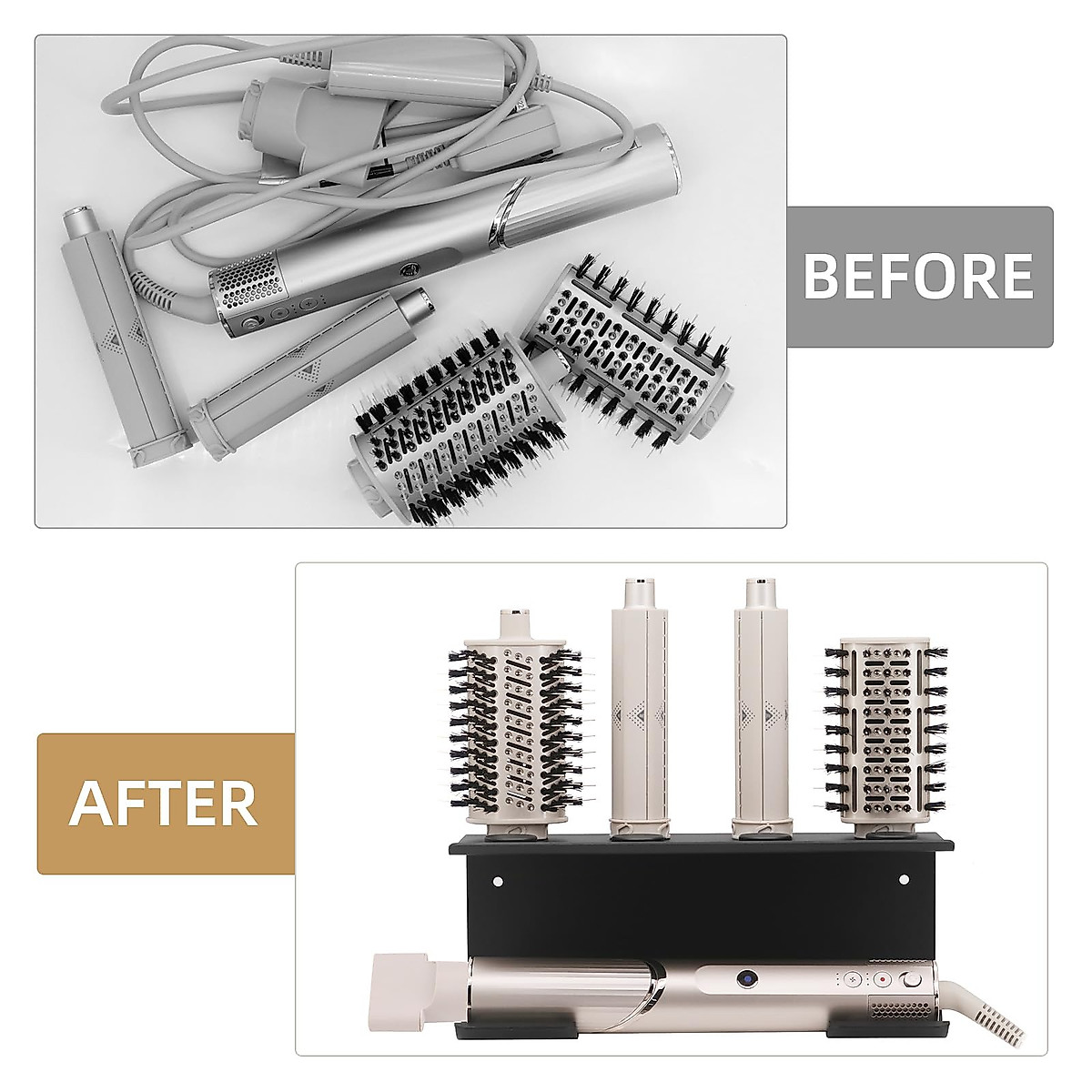 BEFORE

AFTER