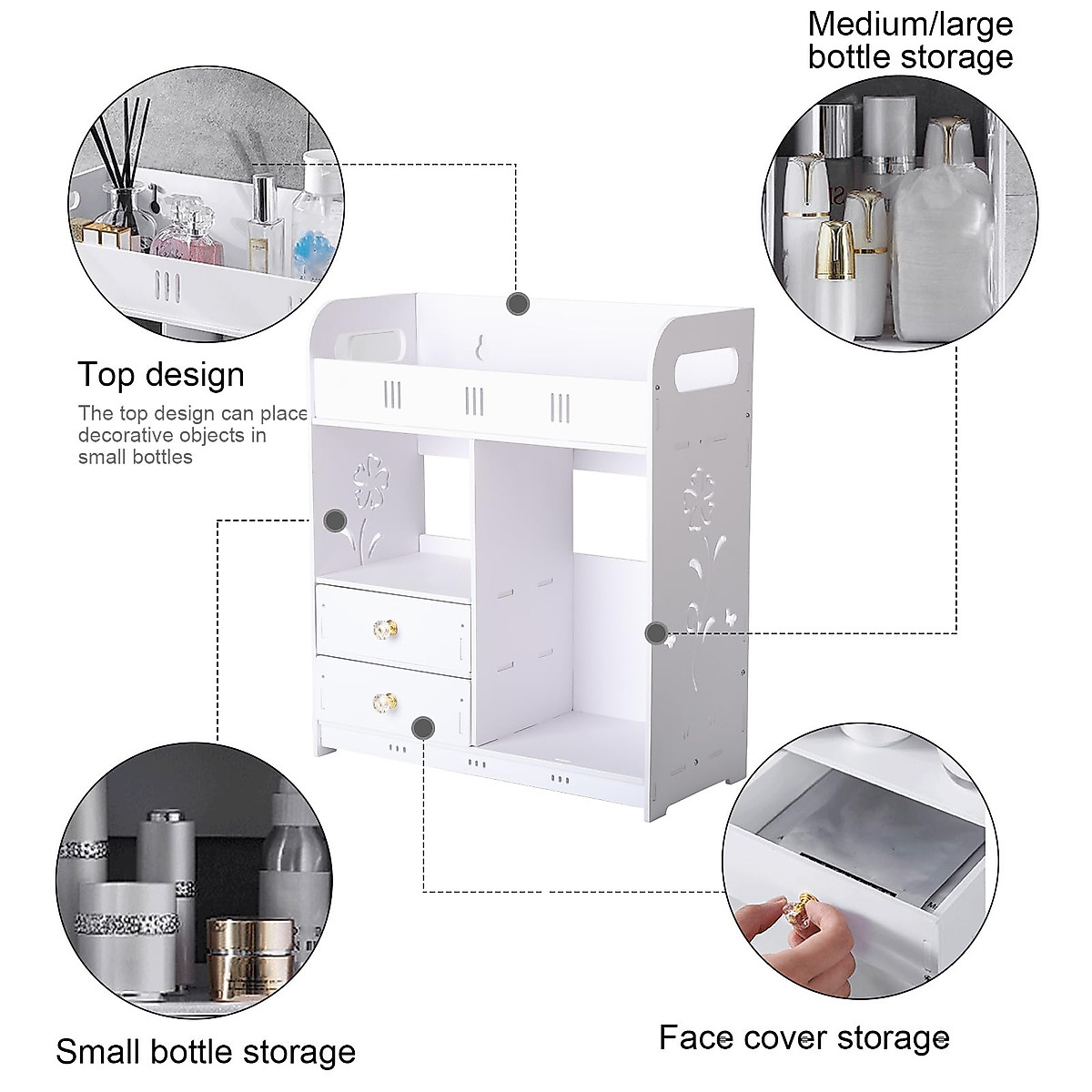 Medium/large bottle storage

Top design

The top design can place decorative objects in small bottles

Small bottle storage

Face cover storage