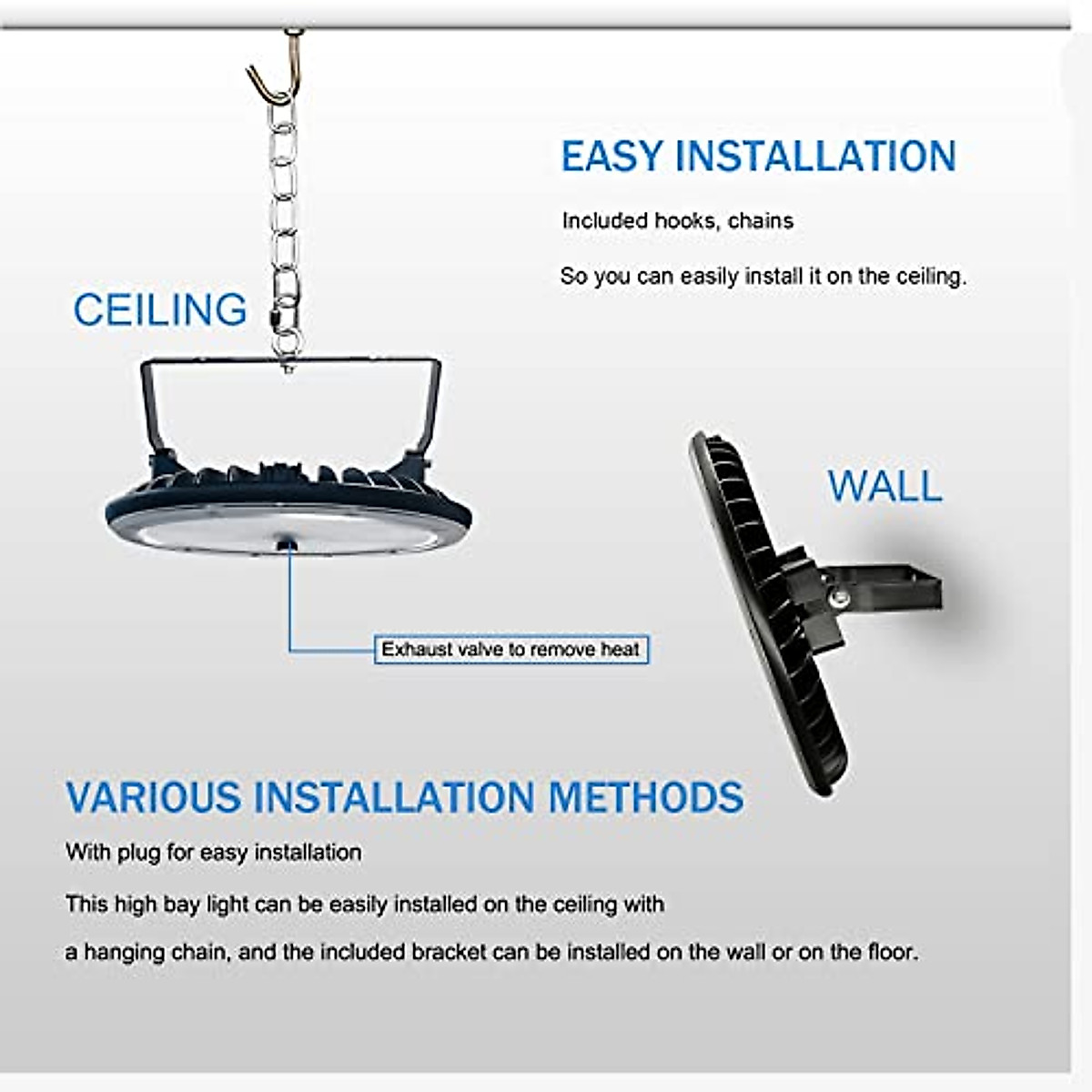 EASY INSTALLATION

Included hooks, chains

So you can easily install it on the ceiling.

CEILING

WALL

Exhaust valve to remove heat

VARIOUS INSTALLATION METHODS

With plug for easy installation

This high bay light can be easily installed on the ceiling with a hanging chain, and the included bracket can be installed on the wall or on the floor.