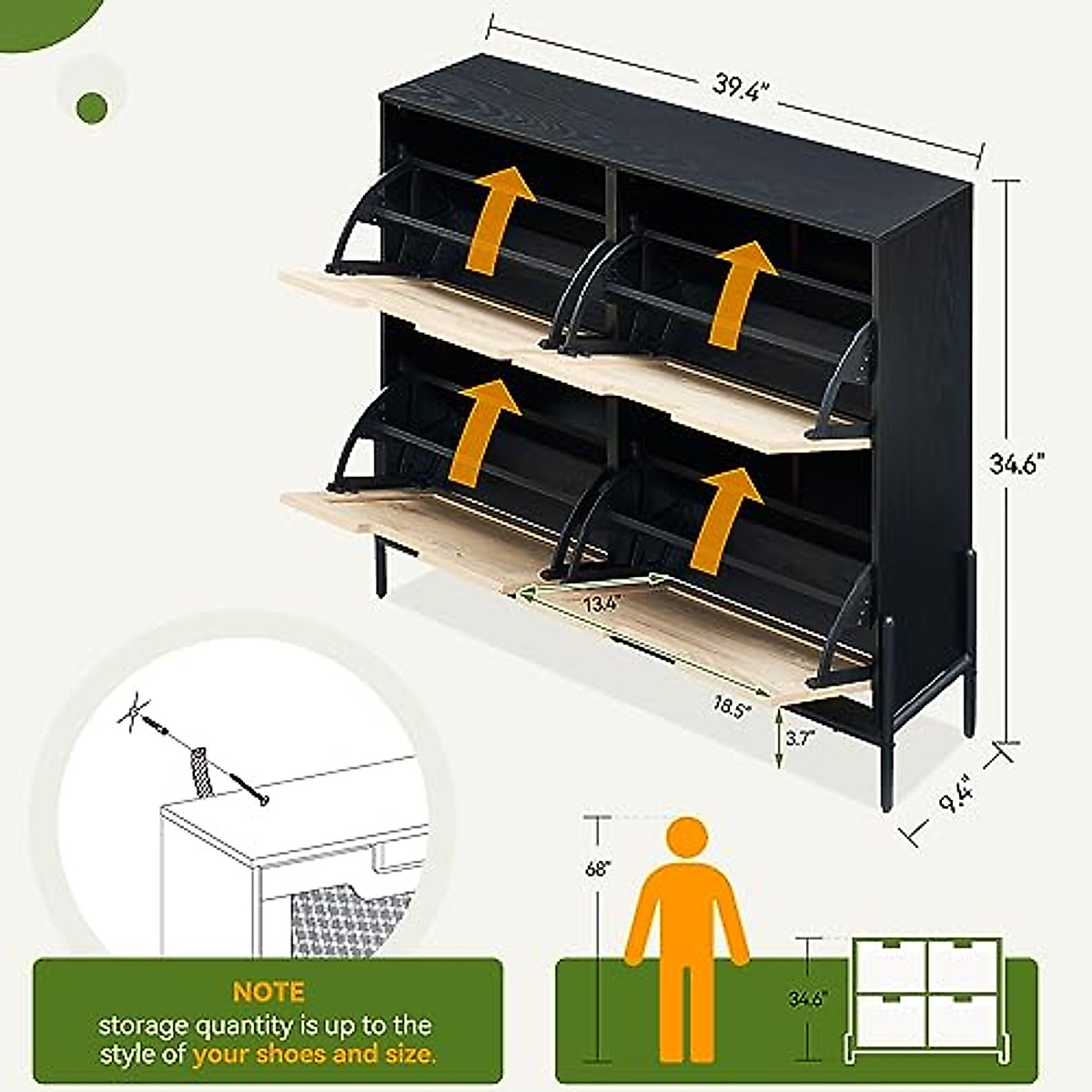 39.4"

34.6"

13.4"

18.5"

3.7"

9.4"

68"

34.6"

NOTE
storage quantity is up to the style of your shoes and size.