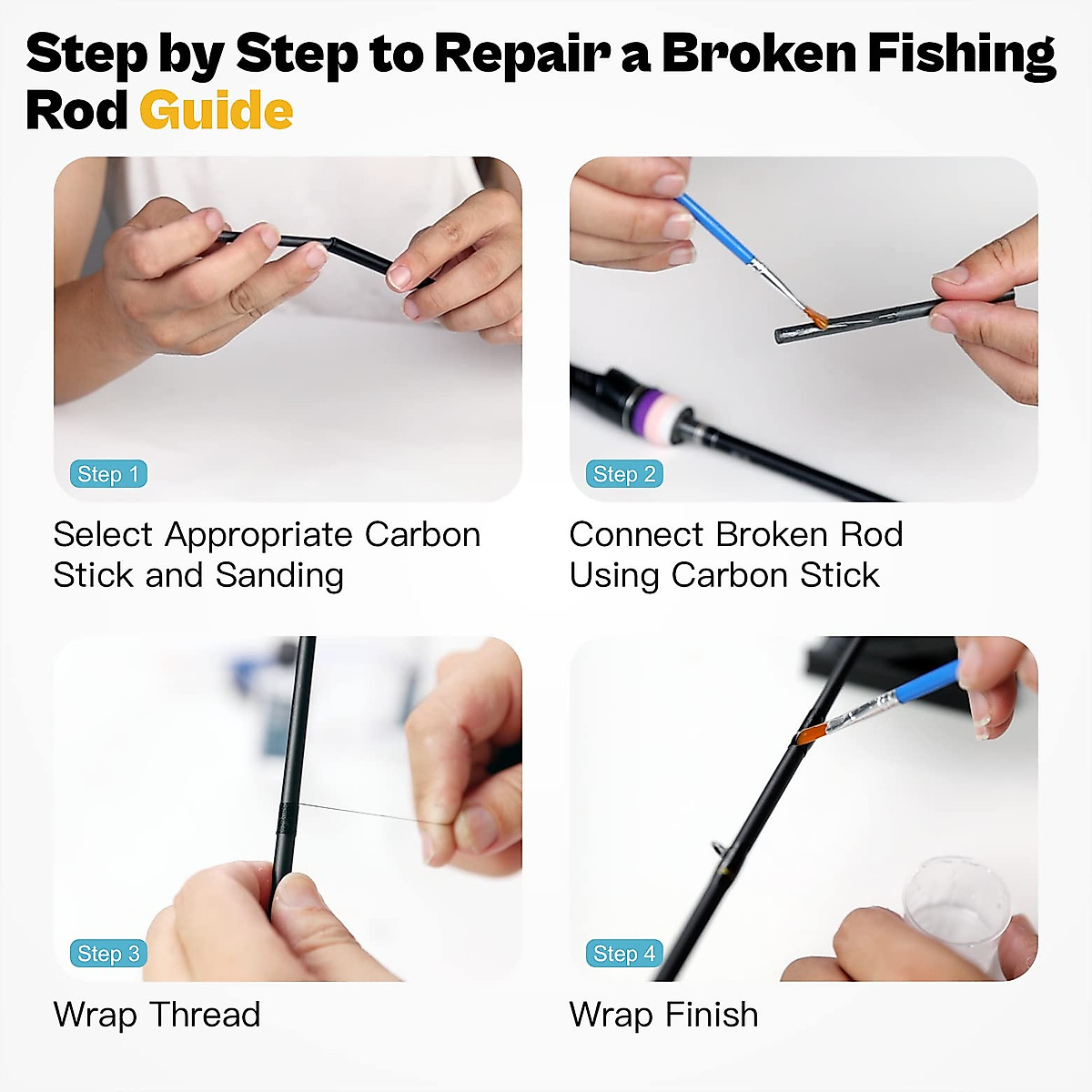 Step by Step to Repair a Broken Fishing Rod Guide

Step 1

Select Appropriate Carbon Stick and Sanding

Step 2

Connect Broken Rod Using Carbon Stick

Step 3

Wrap Thread

Step 4

Wrap Finish