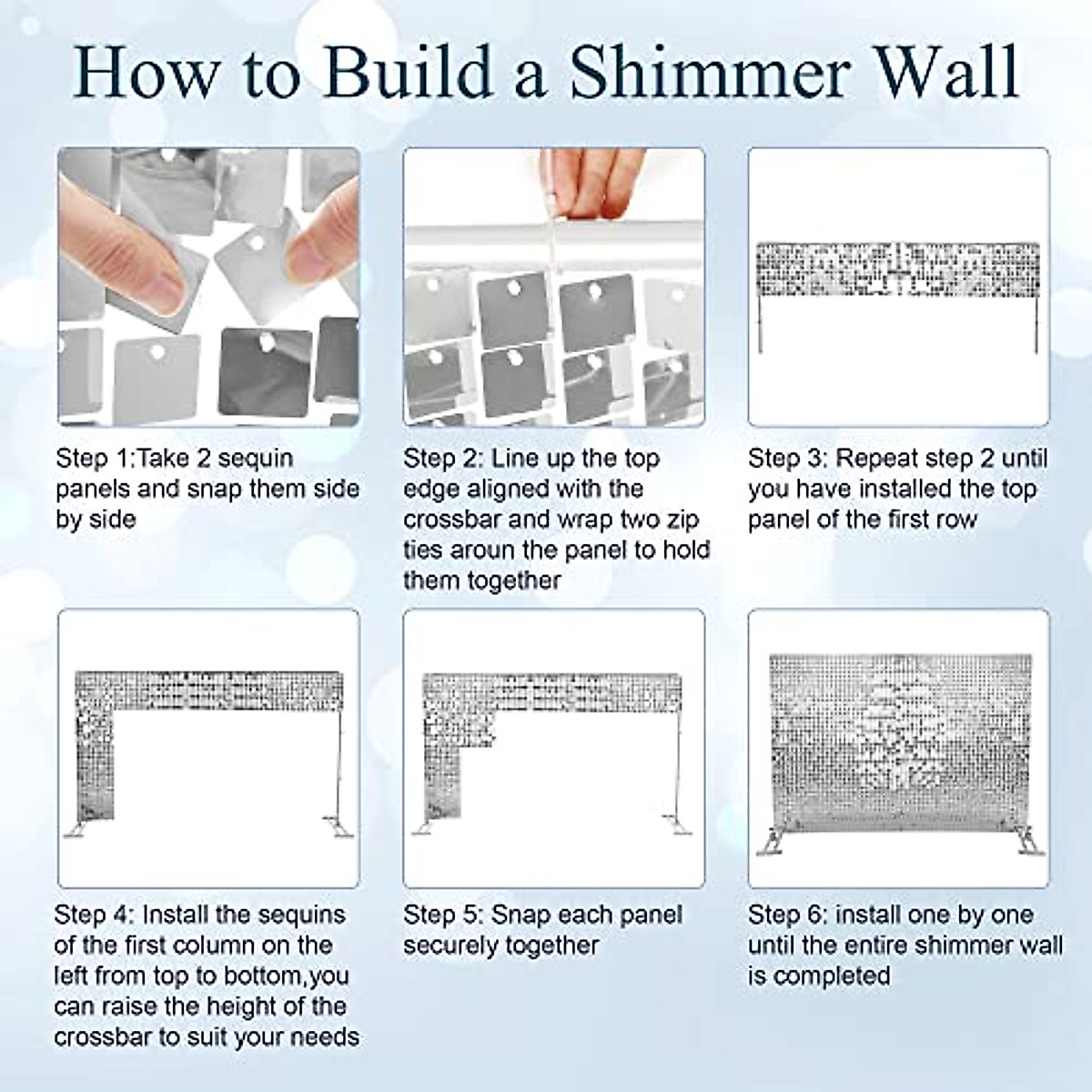 How to Build a Shimmer Wall

Step 1:Take 2 sequin panels and snap them side by side

Step 2: Line up the top edge aligned with the crossbar and wrap two zip ties aroun the panel to hold them together

Step 3: Repeat step 2 until you have installed the top panel of the first row

Step 4: Install the sequins of the first column on the left from top to bottom,you can raise the height of the crossbar to suit your needs

Step 5: Snap each panel securely together

Step 6: install one by one until the entire shimmer wall is completed