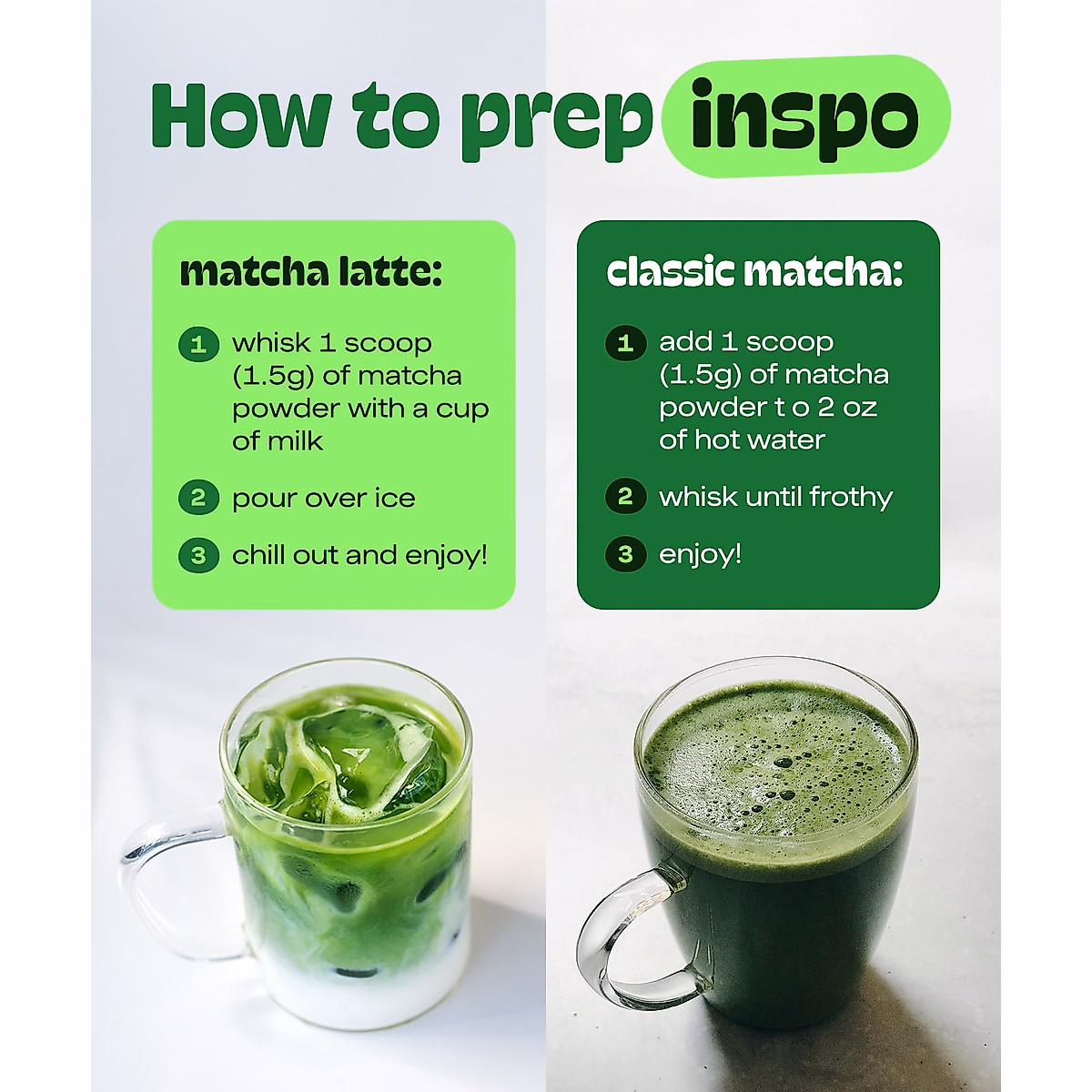 How to prep inspo

matcha latte:

1 whisk 1 scoop (1.5g) of matcha powder with a cup of milk

2 pour over ice

3 chill out and enjoy!

classic matcha:

1 add 1 scoop (1.5g) of matcha powder t o 2 oz of hot water

2 whisk until frothy

3 enjoy!