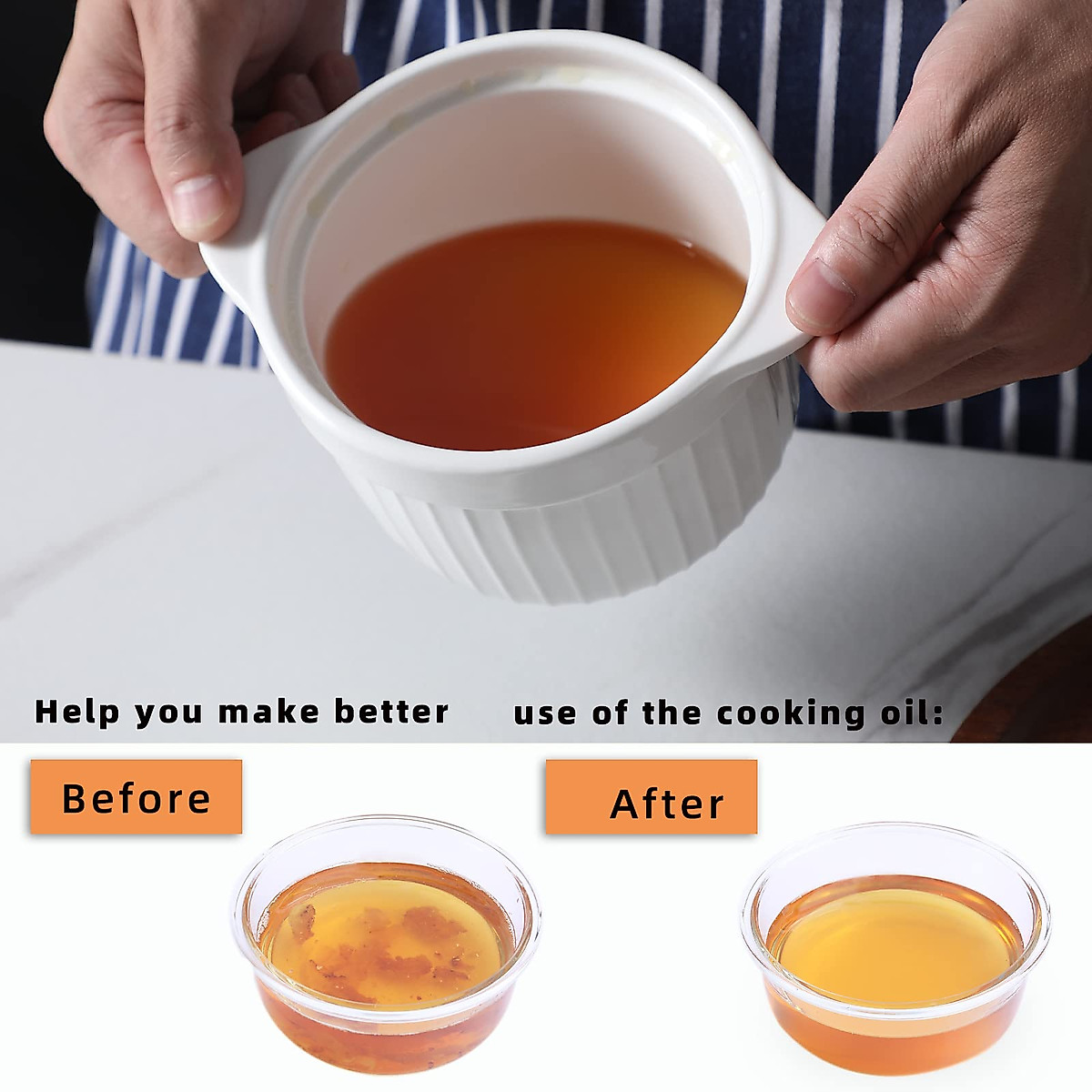 Help you make better use of the cooking oil:

Before

After