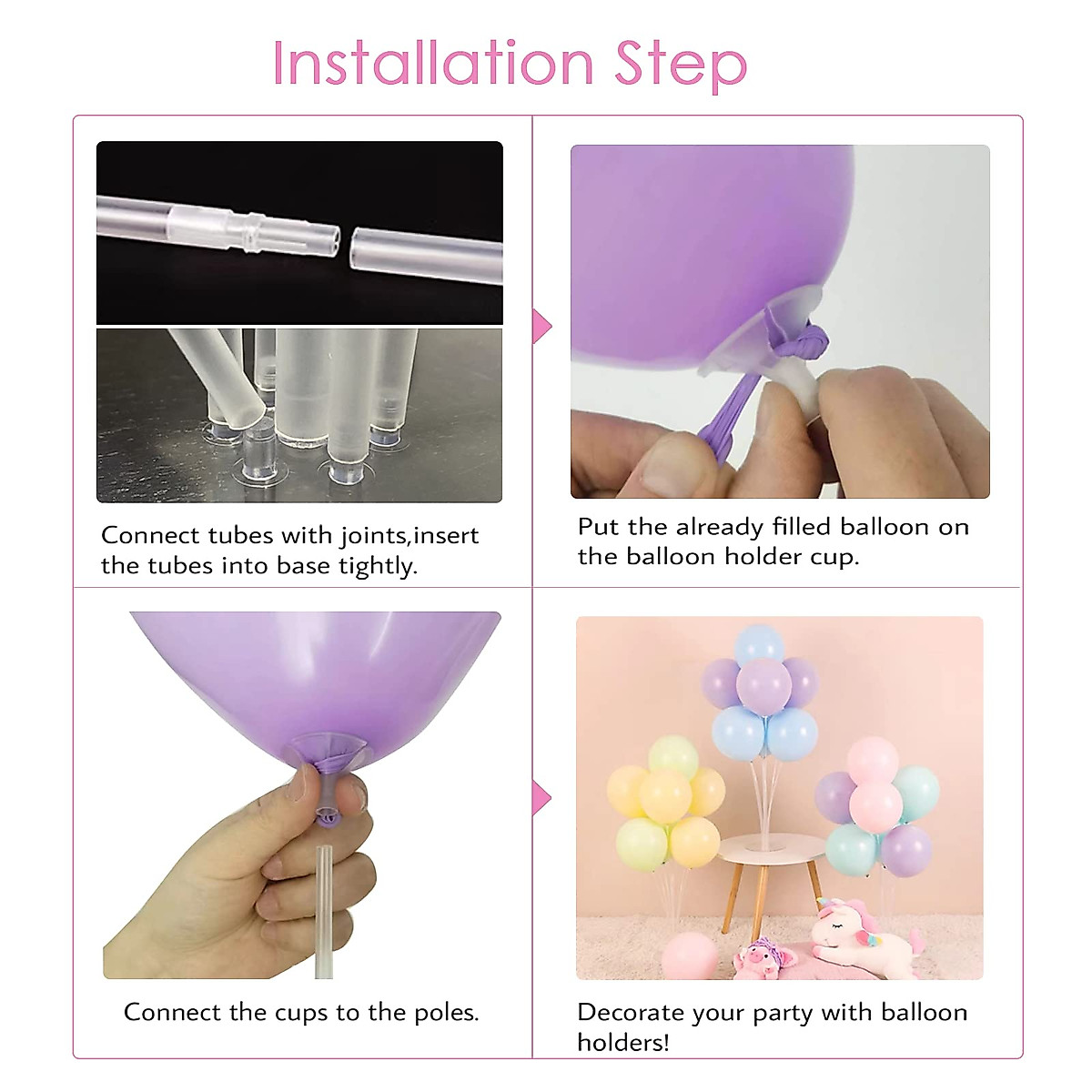 Installation Step

Connect tubes with joints,insert the tubes into base tightly.

Put the already filled balloon on the balloon holder cup.

Connect the cups to the poles.

Decorate your party with balloon holders!