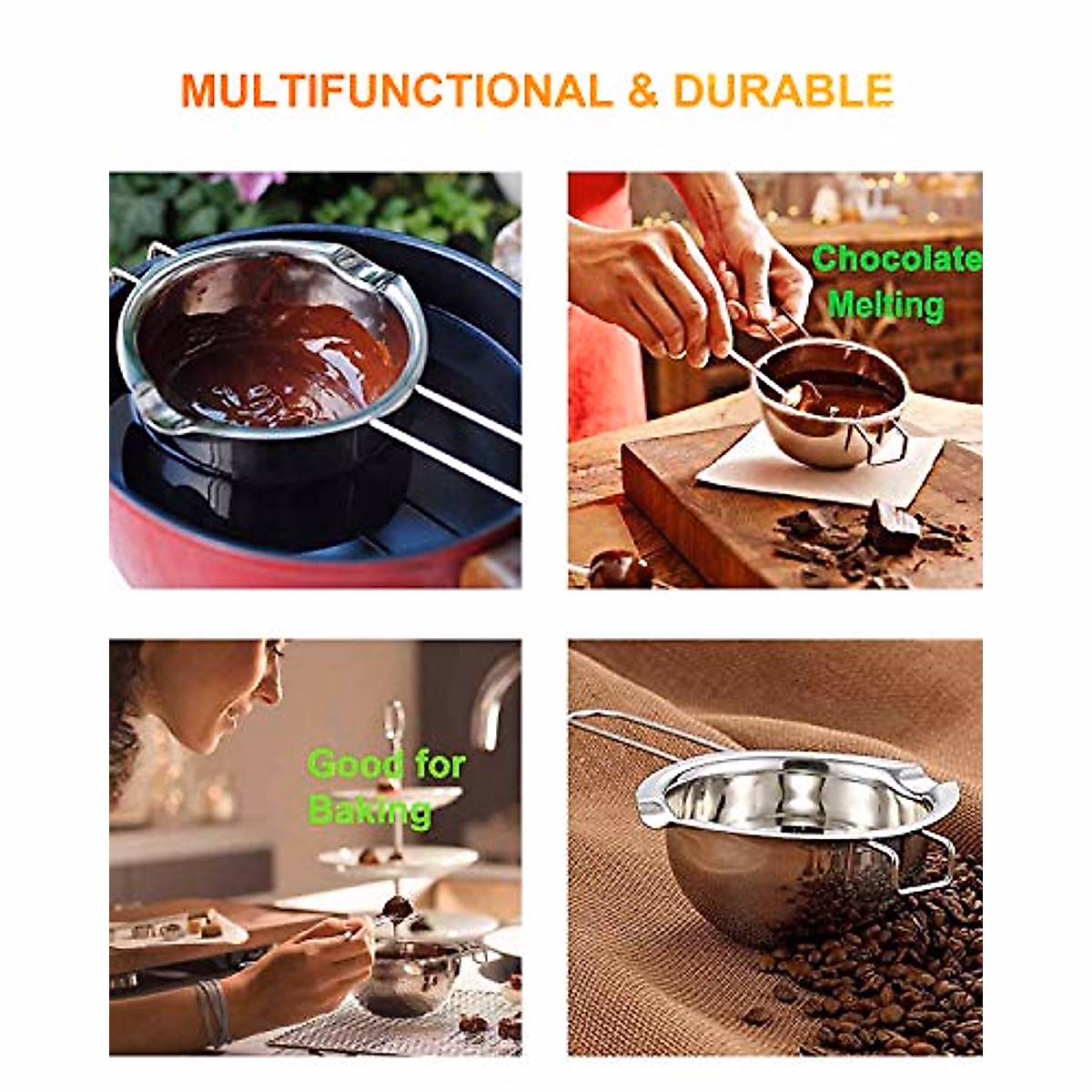 MULTIFUNCTIONAL & DURABLE

Chocolate Melting

Good for Baking