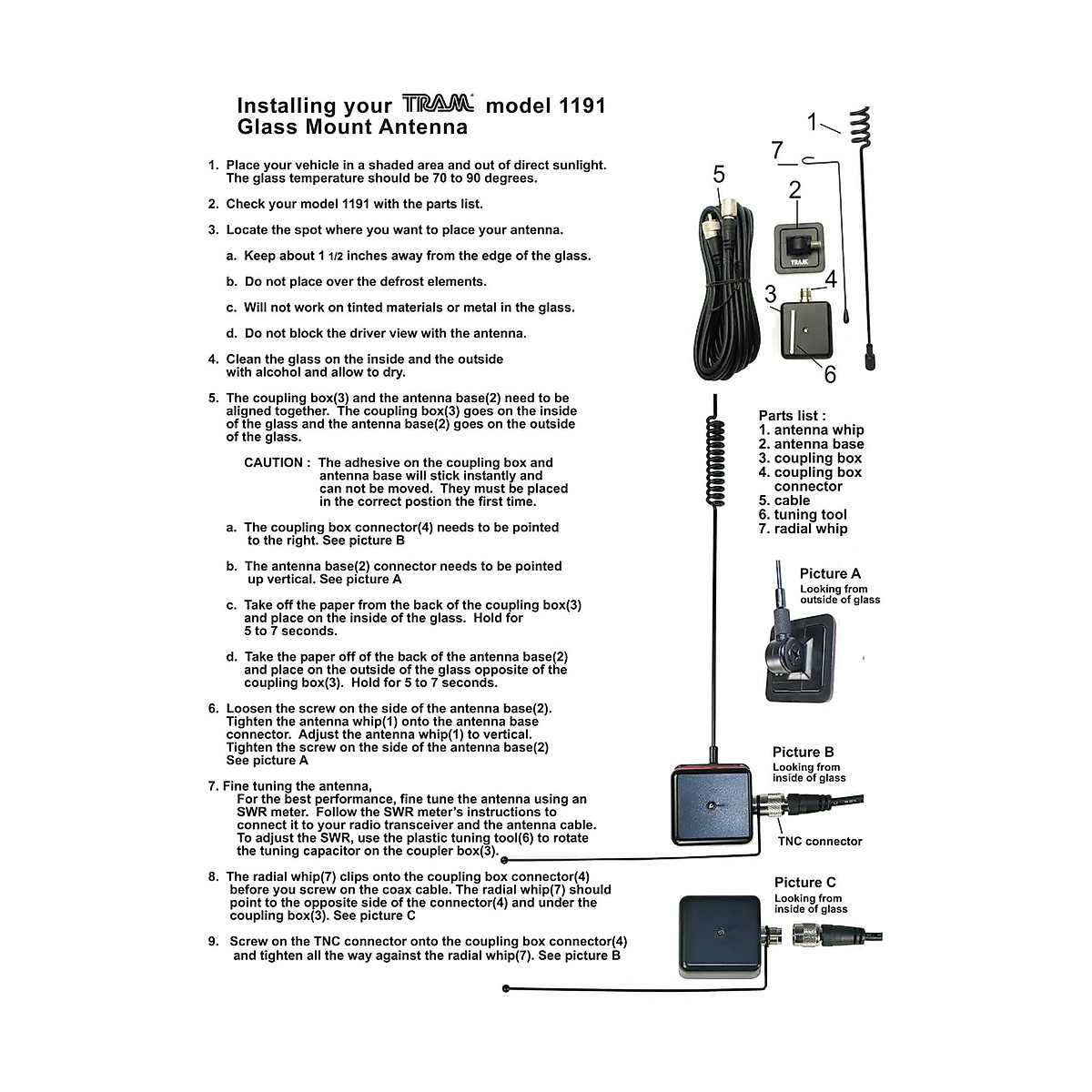 Installing your TRAM model 1191
Glass Mount Antenna

1. Place your vehicle in a shaded area and out of direct sunlight. The glass temperature should be 70 to 90 degrees.

2. Check your model 1191 with the parts list.

3. Locate the spot where you want to place your antenna.

a. Keep about 1 1/2 inches away from the edge of the glass.

b. Do not place over the defrost elements.

c. Will not work on tinted materials or metal in the glass.

d. Do not block the driver view with the antenna.

4. Clean the glass on the inside and the outside with alcohol and allow to dry.

5. The coupling box(3) and the antenna base(2) need to be aligned together. The coupling box(3) goes on the inside of the glass and the antenna base(2) goes on the outside of the glass.

CAUTION : The adhesive on the coupling box and antenna base will stick instantly and can not be moved. They must be placed in the correct postion the first time.

a. The coupling box connector(4) needs to be pointed to the right. See picture B

b. The antenna base(2) connector needs to be pointed up vertical. See picture A

c. Take off the paper from the back of the coupling box(3) and place on the inside of the glass. Hold for 5 to 7 seconds.

d. Take the paper off of the back of the antenna base(2) and place on the outside of the glass opposite of the coupling box(3). Hold for 5 to 7 seconds.

6. Loosen the screw on the side of the antenna base(2). Tighten the antenna whip(1) onto the antenna base connector. Adjust the antenna whip(1) to vertical. Tighten the screw on the side of the antenna base(2) See picture A

7. Fine tuning the antenna,
For the best performance, fine tune the antenna using an SWR meter. Follow the SWR meter's instructions to connect it to your radio transceiver and the antenna cable. To adjust the SWR, use the plastic tuning tool(6) to rotate the tuning capacitor on the coupler box(3).

8. The radial whip(7) clips onto the coupling box connector(4) before you screw on the coax cable. The radial whip(7) should point to the opposite side of the connector(4) and under the coupling box(3). See picture C

9. Screw on the TNC connector onto the coupling box connector(4) and tighten all the way against the radial whip(7). See picture B

1
7
5
2
TRAM
4
3
6

Parts list :
1. antenna whip
2. antenna base
3. coupling box
4. coupling box connector
5. cable
6. tuning tool
7. radial whip

Picture A
Looking from outside of glass

Picture B
Looking from inside of glass
TNC connector

Picture C
Looking from inside of glass