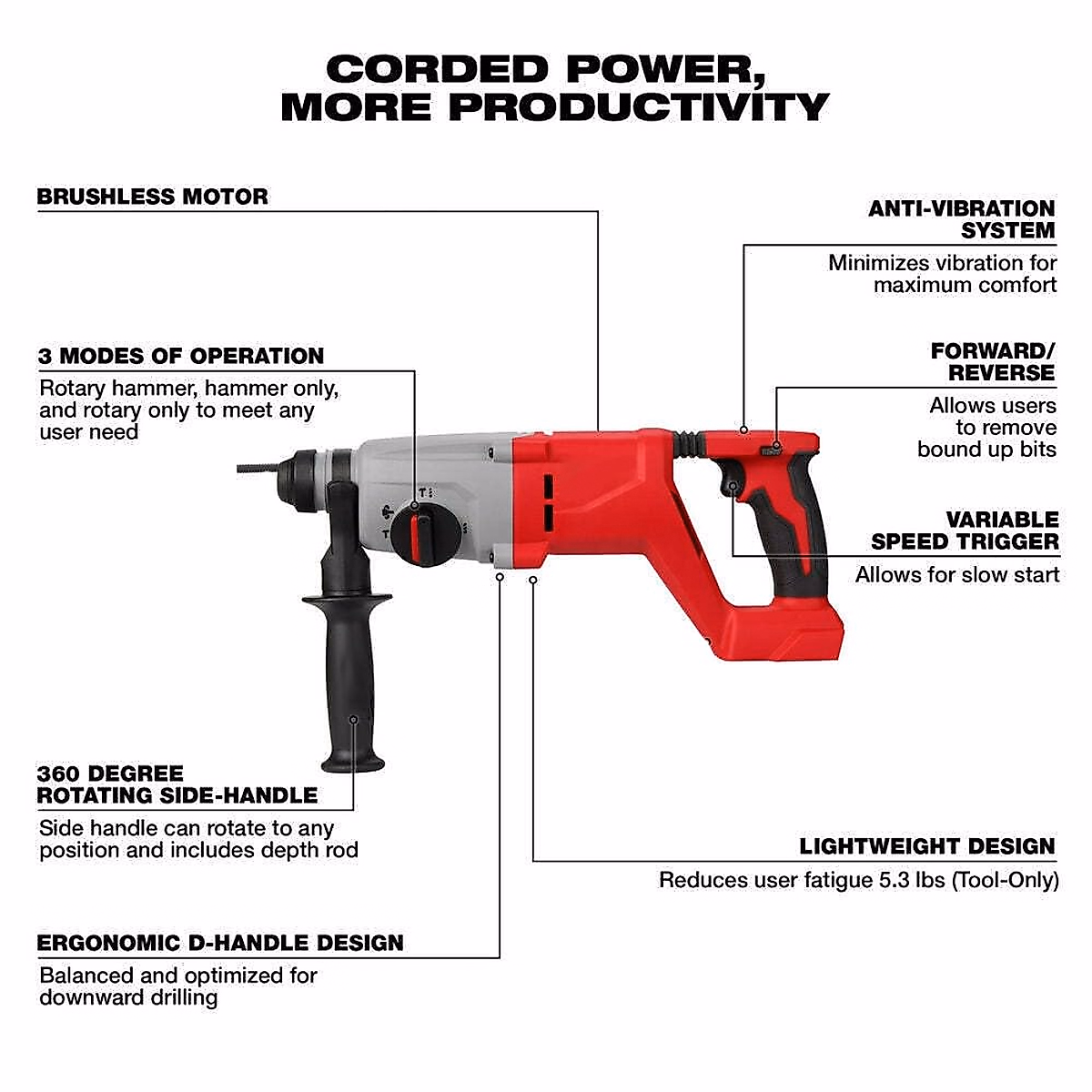 CORDED POWER, MORE PRODUCTIVITY

BRUSHLESS MOTOR

3 MODES OF OPERATION
Rotary hammer, hammer only, and rotary only to meet any user need

360 DEGREE ROTATING SIDE-HANDLE
Side handle can rotate to any position and includes depth rod

ERGONOMIC D-HANDLE DESIGN
Balanced and optimized for downward drilling

ANTI-VIBRATION SYSTEM
Minimizes vibration for maximum comfort

FORWARD/ REVERSE
Allows users to remove bound up bits

VARIABLE SPEED TRIGGER
Allows for slow start

LIGHTWEIGHT DESIGN
Reduces user fatigue 5.3 lbs (Tool-Only)