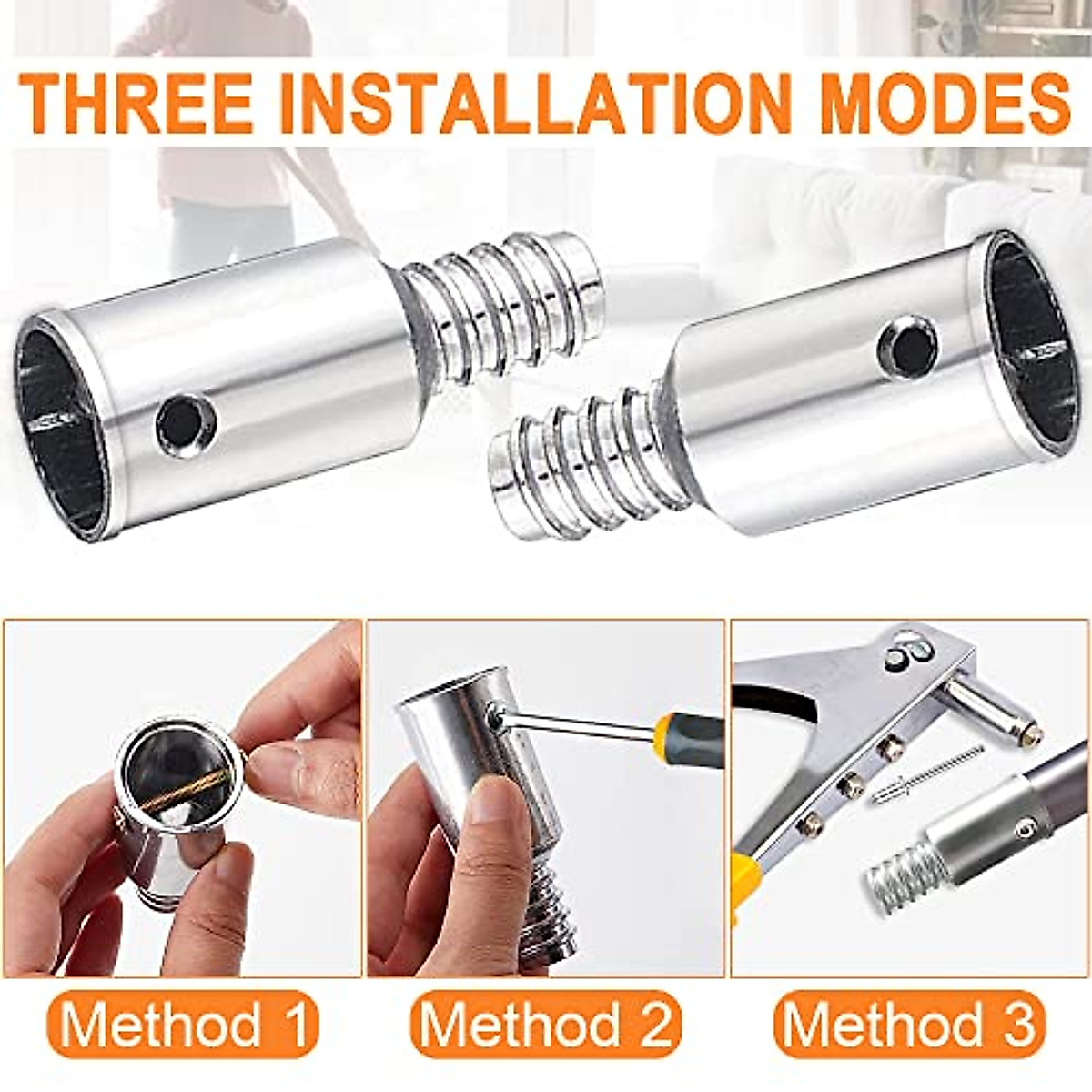 THREE INSTALLATION MODES

Method 1

Method 2

Method 3