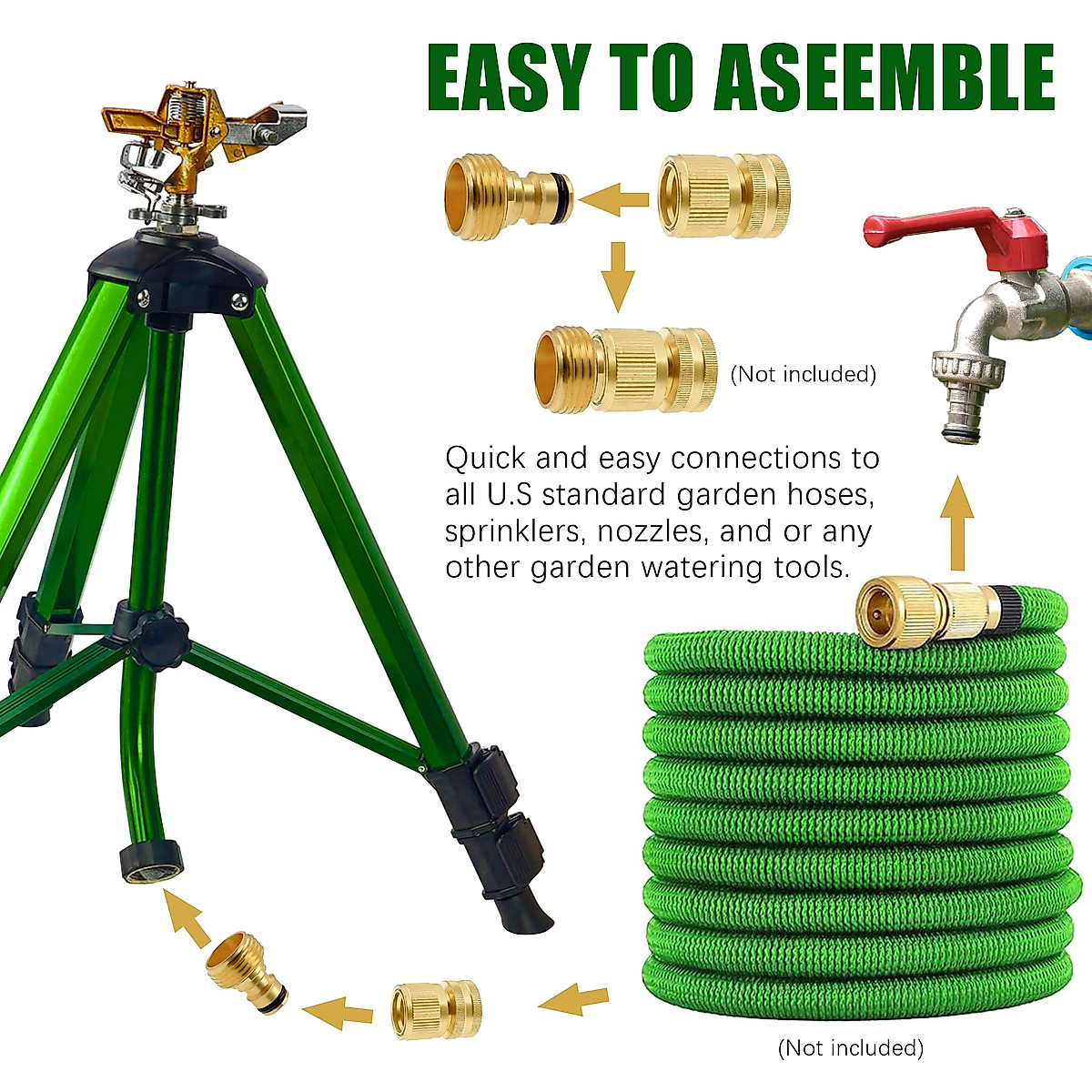 EASY TO ASEEMBLE

(Not included)

Quick and easy connections to all U.S standard garden hoses, sprinklers, nozzles, and or any other garden watering tools.

(Not included)