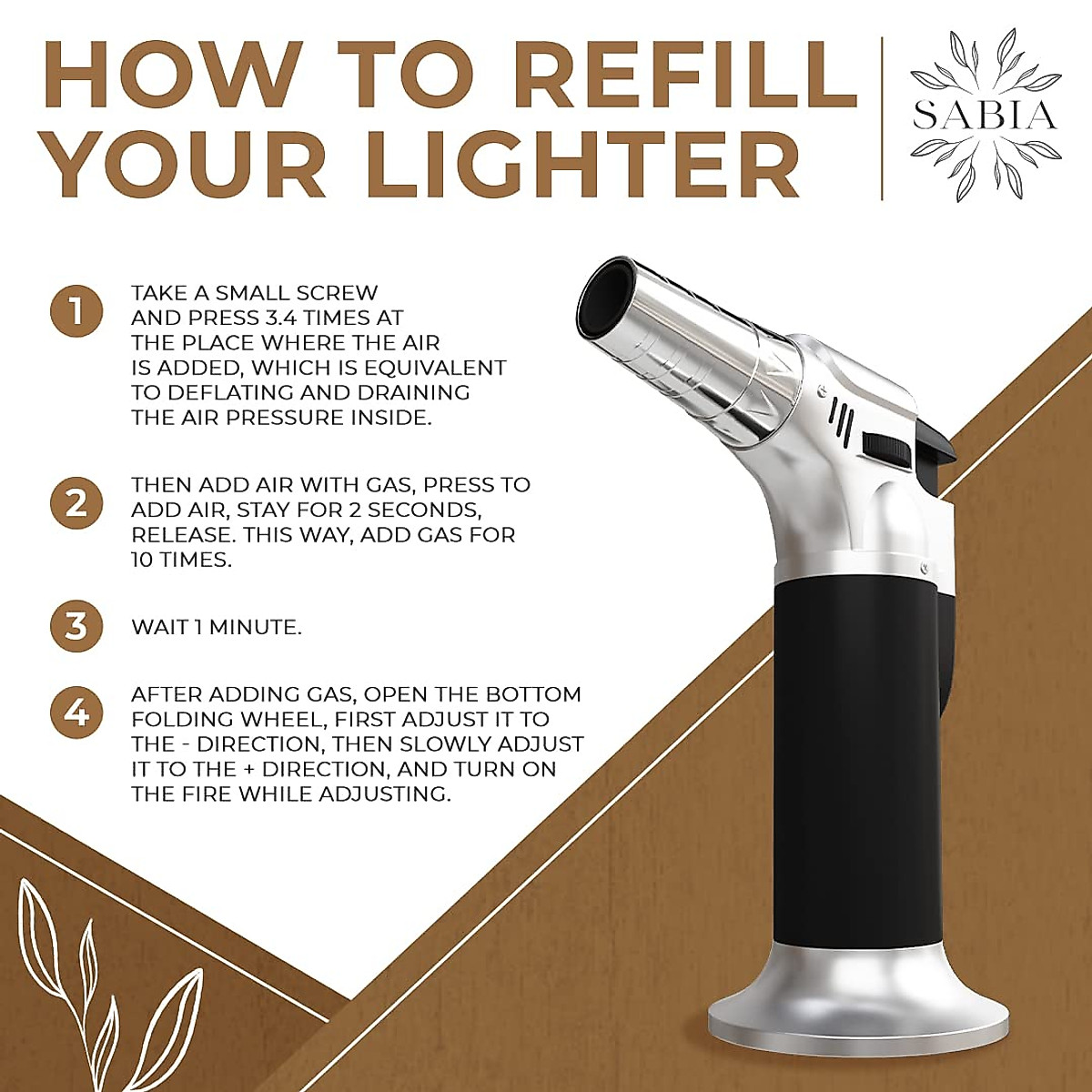 HOW TO REFILL YOUR LIGHTER

SABIA

1 TAKE A SMALL SCREW AND PRESS 3.4 TIMES AT THE PLACE WHERE THE AIR IS ADDED, WHICH IS EQUIVALENT TO DEFLATING AND DRAINING THE AIR PRESSURE INSIDE.

2 THEN ADD AIR WITH GAS, PRESS TO ADD AIR, STAY FOR 2 SECONDS, RELEASE. THIS WAY, ADD GAS FOR 10 TIMES.

3 WAIT 1 MINUTE.

4 AFTER ADDING GAS, OPEN THE BOTTOM FOLDING WHEEL, FIRST ADJUST IT TO THE - DIRECTION, THEN SLOWLY ADJUST IT TO THE + DIRECTION, AND TURN ON THE FIRE WHILE ADJUSTING.