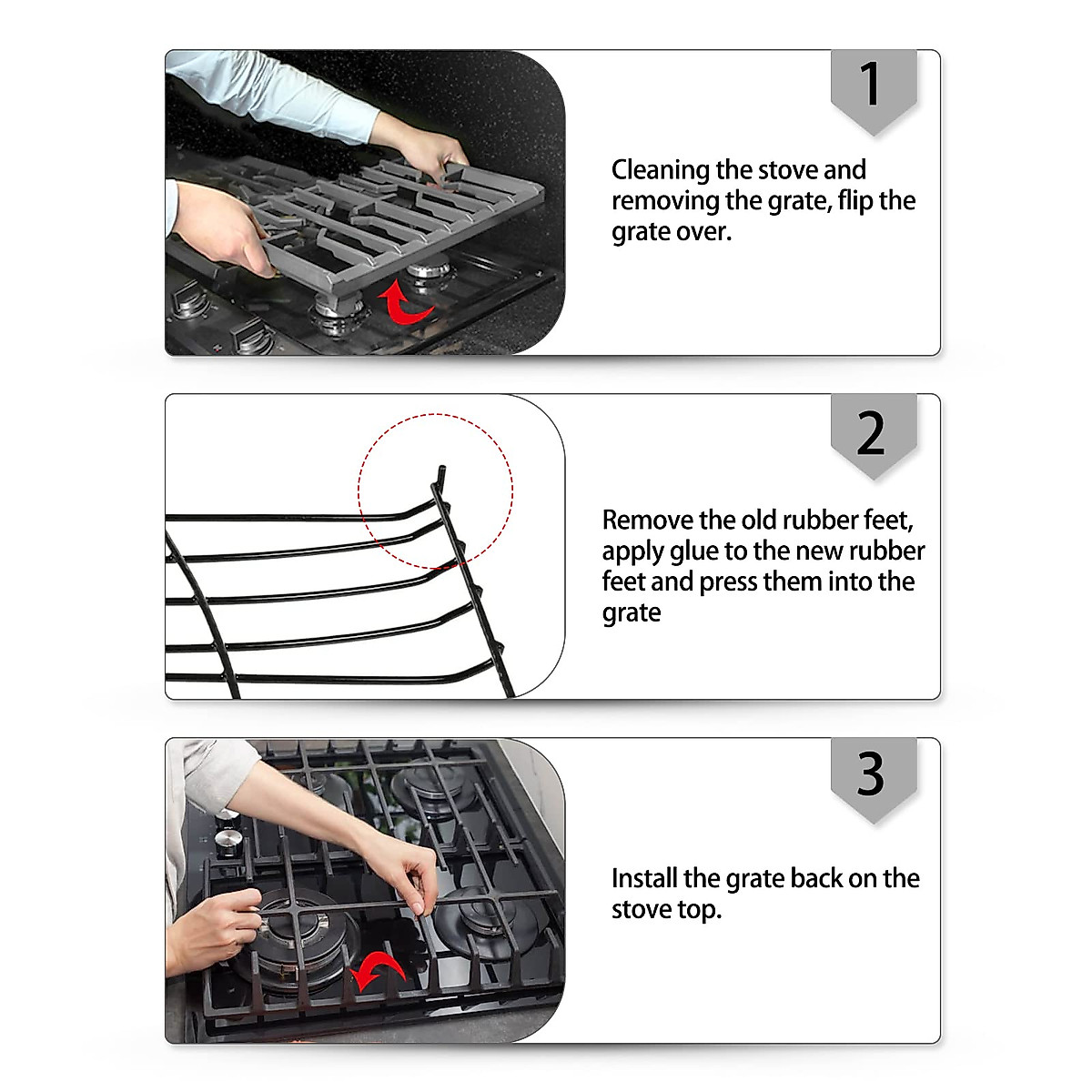 1

Cleaning the stove and removing the grate, flip the grate over.

2

Remove the old rubber feet, apply glue to the new rubber feet and press them into the grate

3

Install the grate back on the stove top.