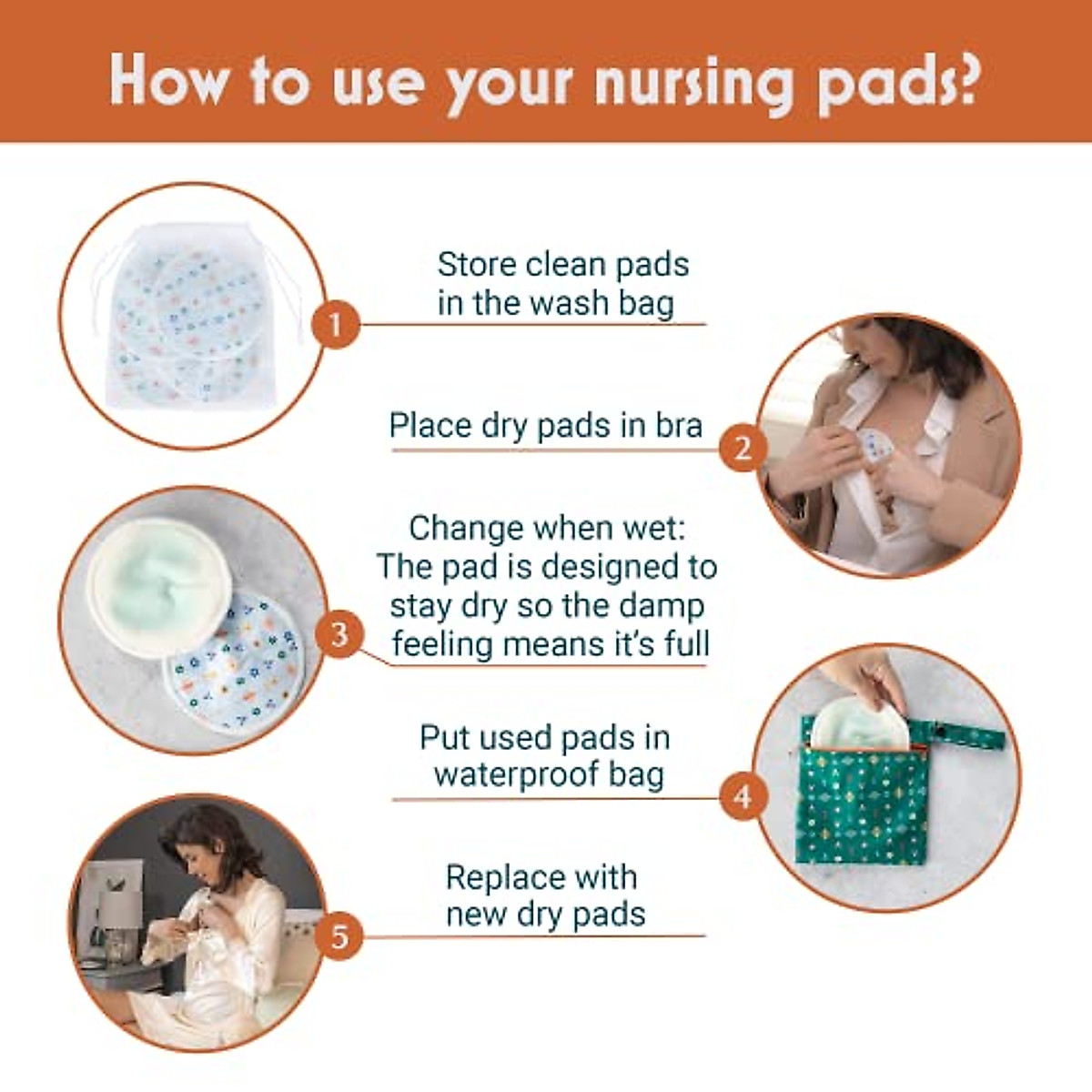 How to use your nursing pads?

1
Store clean pads in the wash bag

2
Place dry pads in bra

3
Change when wet: The pad is designed to stay dry so the damp feeling means it's full

4
Put used pads in waterproof bag

5
Replace with new dry pads