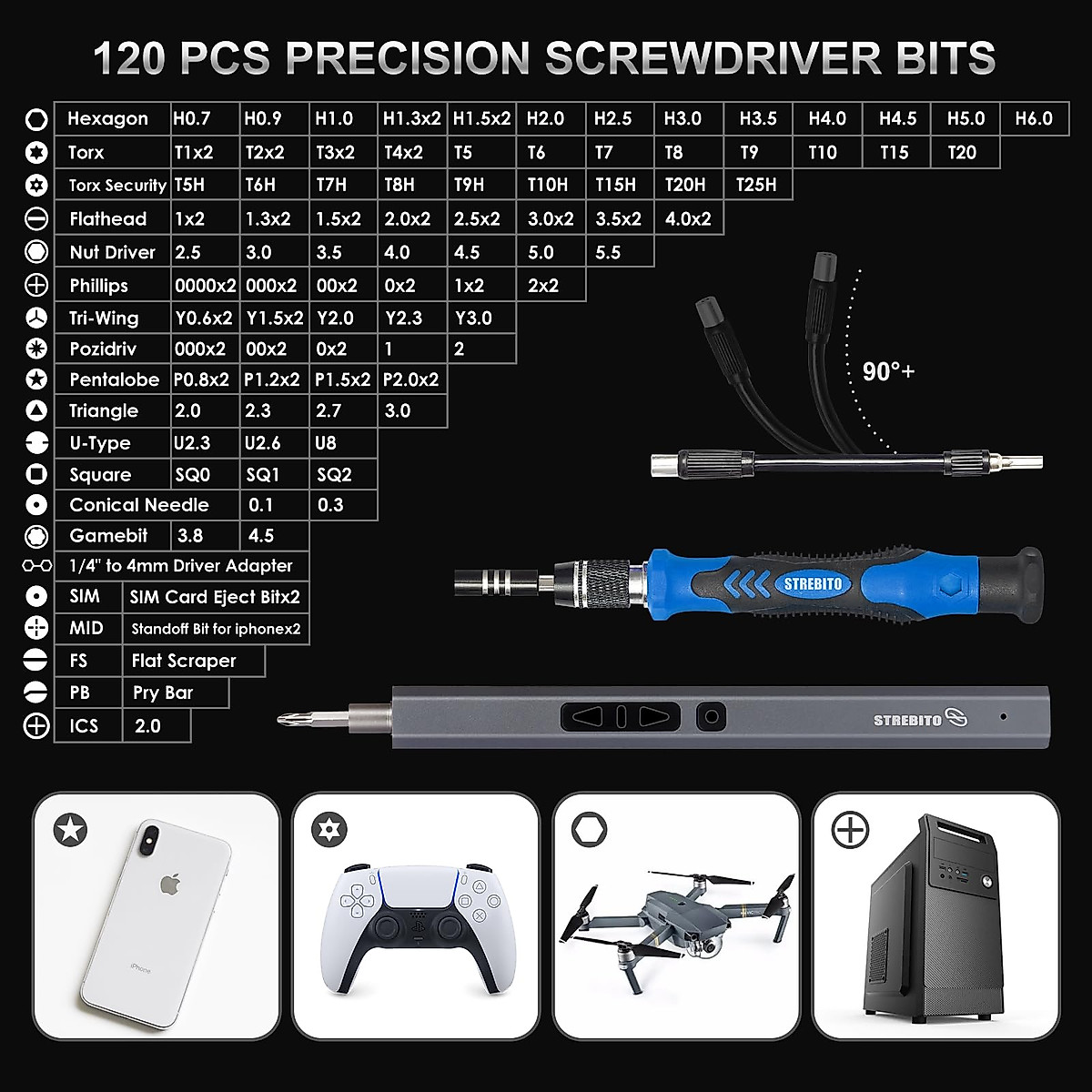 120 PCS PRECISION SCREWDRIVER BITS

| Hexagon | H0.7 | H0.9 | H1.0 | H1.3x2 | H1.5x2 | H2.0 | H2.5 | H3.0 | H3.5 | H4.0 | H4.5 | H5.0 | H6.0 |
|---|---|---|---|---|---|---|---|---|---|---|---|---|---|
| Torx | T1x2 | T2x2 | T3x2 | T4x2 | T5 | T6 | T7 | T8 | T9 | T10 | T15 | T20 | |
| Torx Security | T5H | T6H | T7H | T8H | T9H | T10H | T15H | T20H | T25H | | | | |
| Flathead | 1x2 | 1.3x2 | 1.5x2 | 2.0x2 | 2.5x2 | 3.0x2 | 3.5x2 | 4.0x2 | | | | | |
| Nut Driver | 2.5 | 3.0 | 3.5 | 4.0 | 4.5 | 5.0 | 5.5 | | | | | | |
| Phillips | 0000x2 | 000x2 | 00x2 | 0x2 | 1x2 | 2x2 | | | | | | | |
| Tri-Wing | Y0.6x2 | Y1.5x2 | Y2.0 | Y2.3 | Y3.0 | | | | | | | | |
| Pozidriv | 000x2 | 00x2 | 0x2 | 1 | 2 | | | | | | | | |
| Pentalobe | P0.8x2 | P1.2x2 | P1.5x2 | P2.0x2 | | | | | | | | | |
| Triangle | 2.0 | 2.3 | 2.7 | 3.0 | | | | | | | | | |
| U-Type | U2.3 | U2.6 | U8 | | | | | | | | | | |
| Square | SQ0 | SQ1 | SQ2 | | | | | | | | | | |
| Conical Needle | 0.1 | 0.3 | | | | | | | | | | | |
| Gamebit | 3.8 | 4.5 | | | | | | | | | | | |
| 1/4" to 4mm Driver Adapter | | | | | | | | | | | | | |
| SIM | SIM Card Eject Bitx2 | | | | | | | | | | | | |
| MID | Standoff Bit for iphonex2 | | | | | | | | | | | | |
| FS | Flat Scraper | | | | | | | | | | | | |
| PB | Pry Bar | | | | | | | | | | | | |
| ICS | 2.0 | | | | | | | | | | | | |

90°+

STREBITO

STREBITO

iPhone