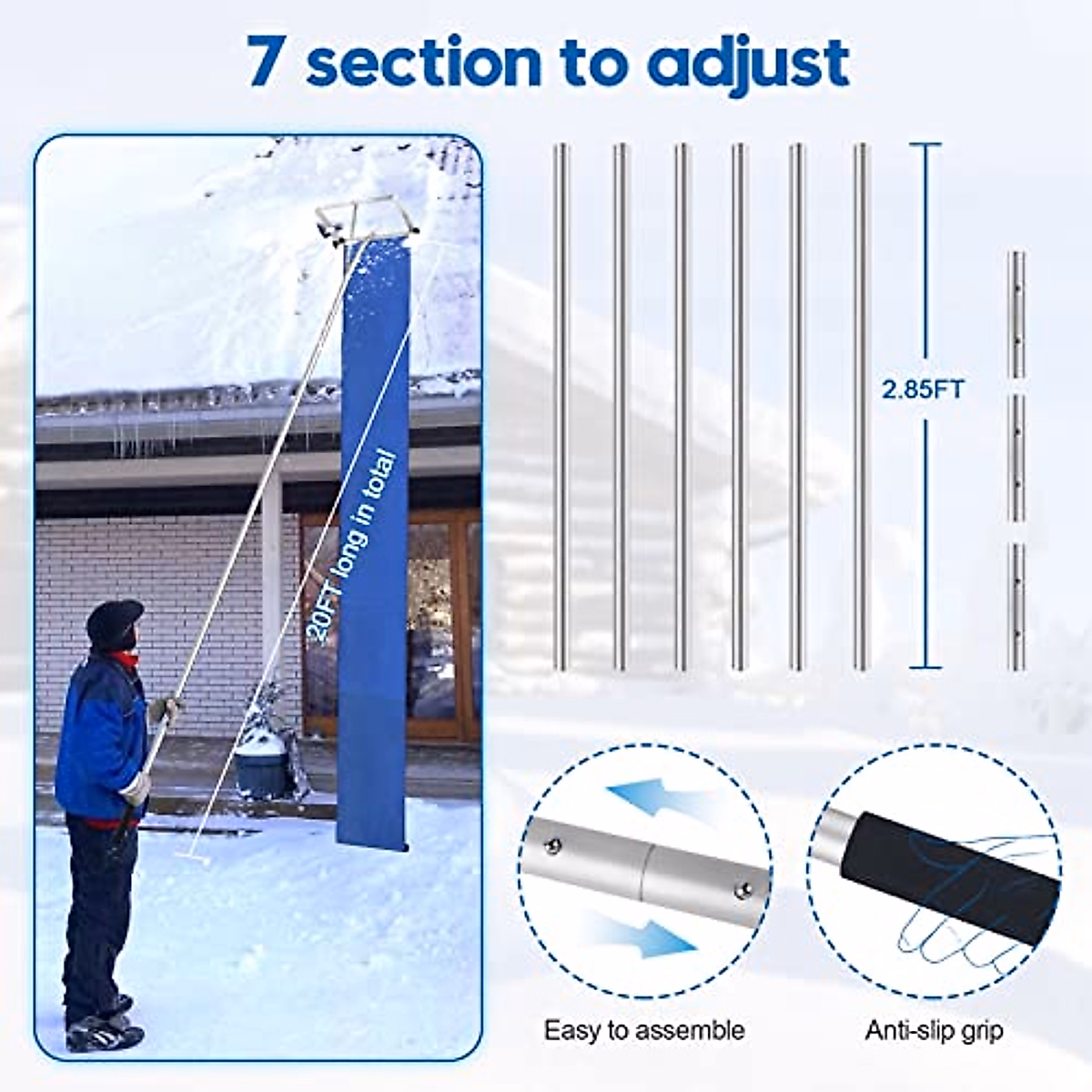 7 section to adjust

20FT long in total

2.85FT

Easy to assemble

Anti-slip grip