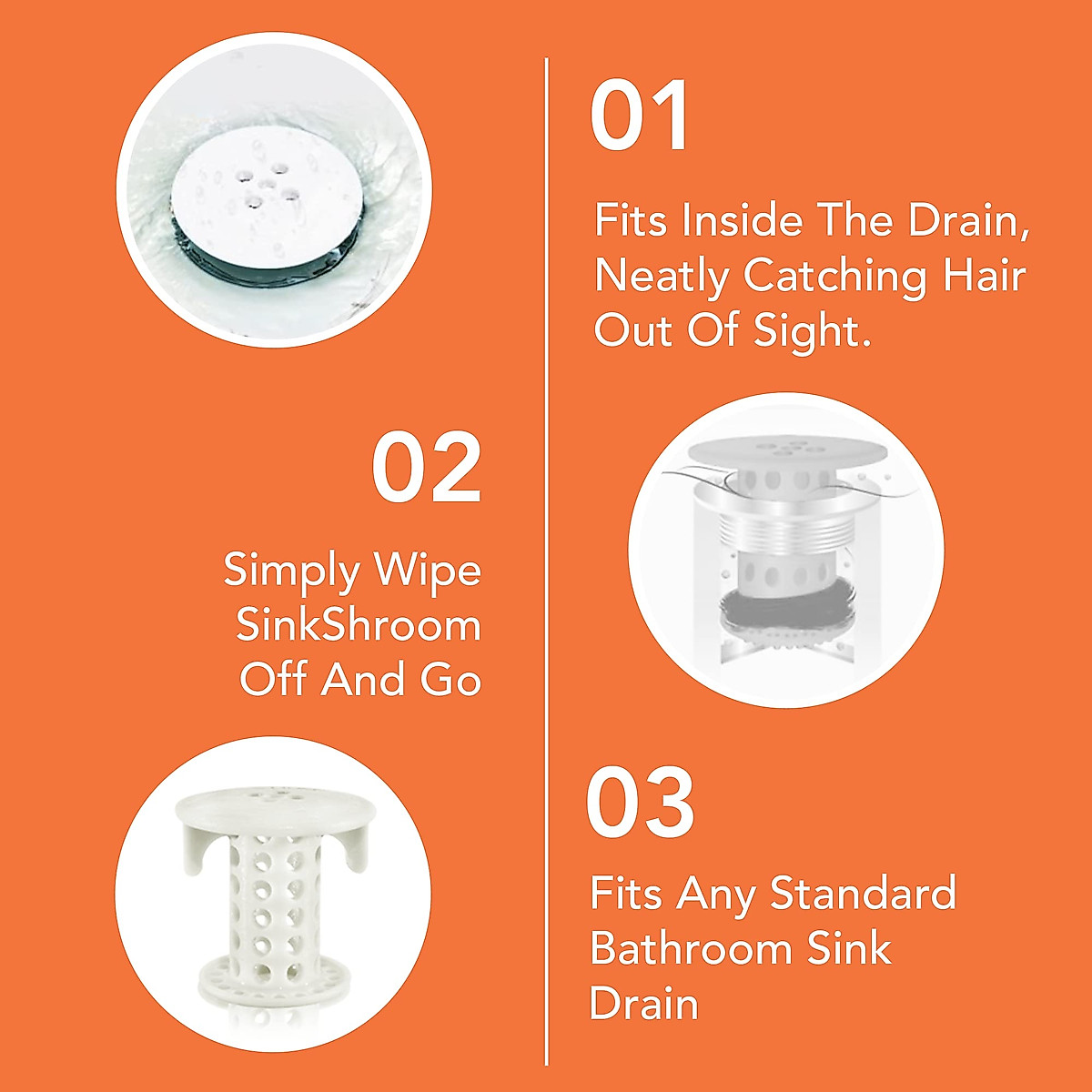 01

Fits Inside The Drain, Neatly Catching Hair Out Of Sight.

02

Simply Wipe SinkShroom Off And Go

03

Fits Any Standard Bathroom Sink Drain