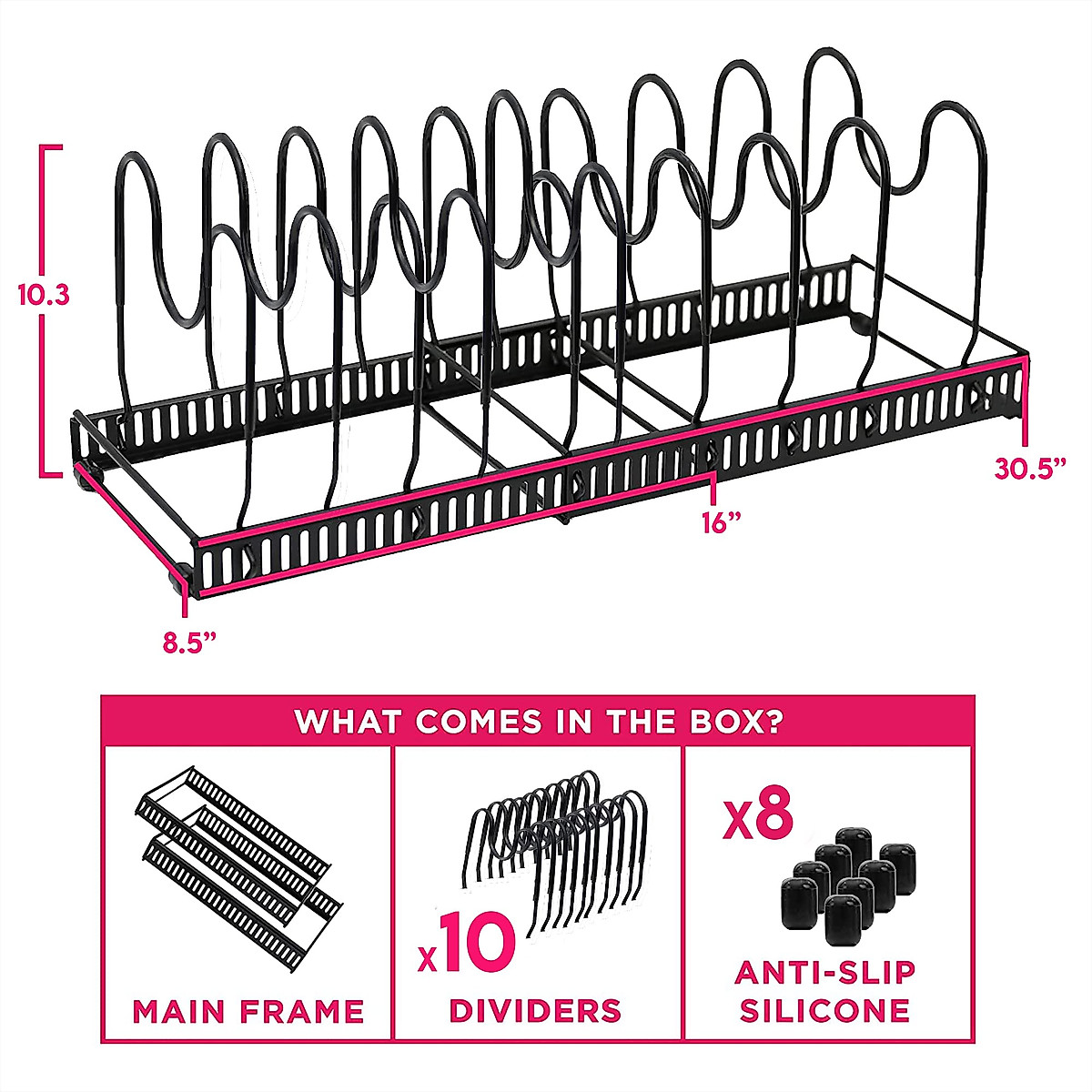 10.3

30.5”

16”

8.5”

WHAT COMES IN THE BOX?

MAIN FRAME

x10
DIVIDERS

x8
ANTI-SLIP SILICONE